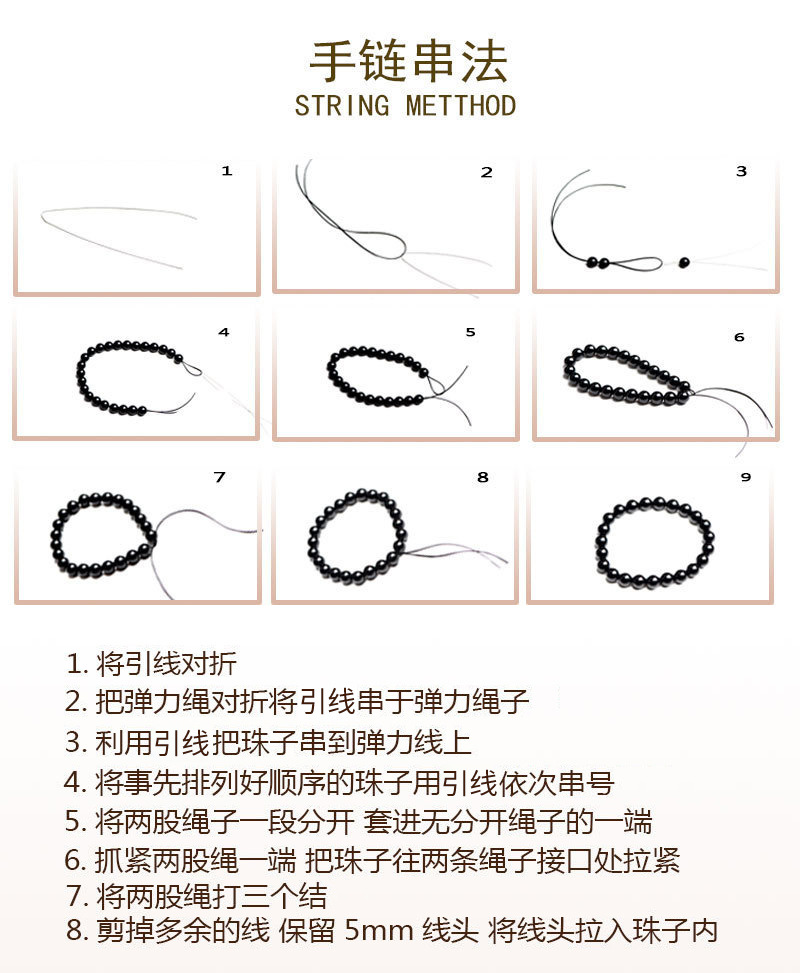 手链串法
STRING METTHOD

1

2

3

4

5

6

7

8

9

1. 将引线对折
2. 把弹力绳对折将引线串于弹力绳子
3. 利用引线把珠子串到弹力线上
4. 将事先排列好顺序的珠子用引线依次串号
5. 将两股绳子一段分开 套进无分开绳子的一端
6. 抓紧两股绳一端 把珠子往两条绳子接口处拉紧
7. 将两股绳打三个结
8. 剪掉多余的线 保留 5mm 线头 将线头拉入珠子内