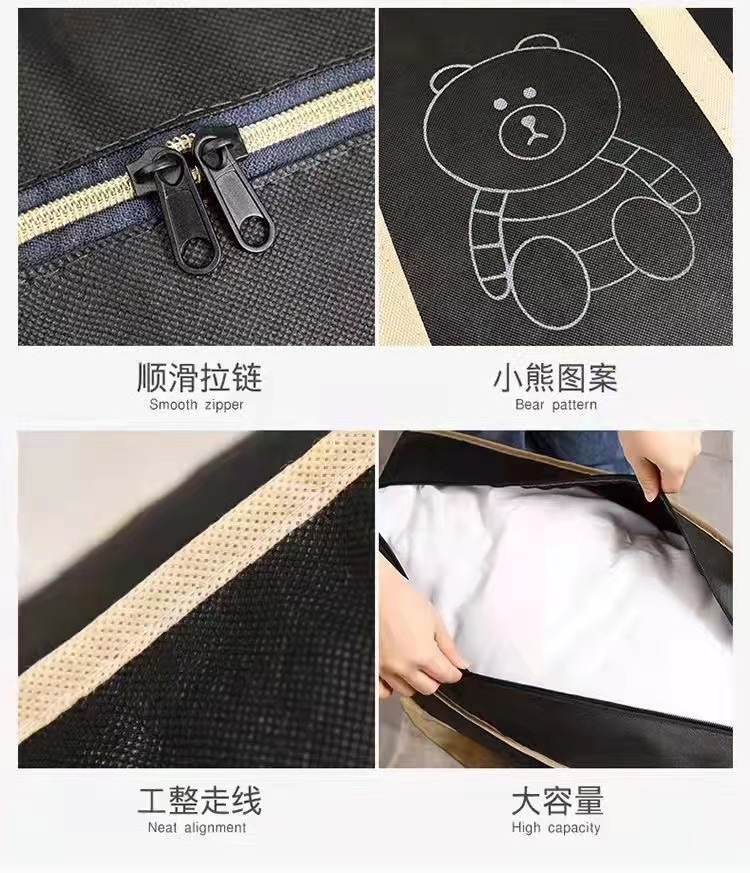 顺滑拉链
Smooth zipper

小熊图案
Bear pattern

工整走线
Neat alignment

大容量
High capacity