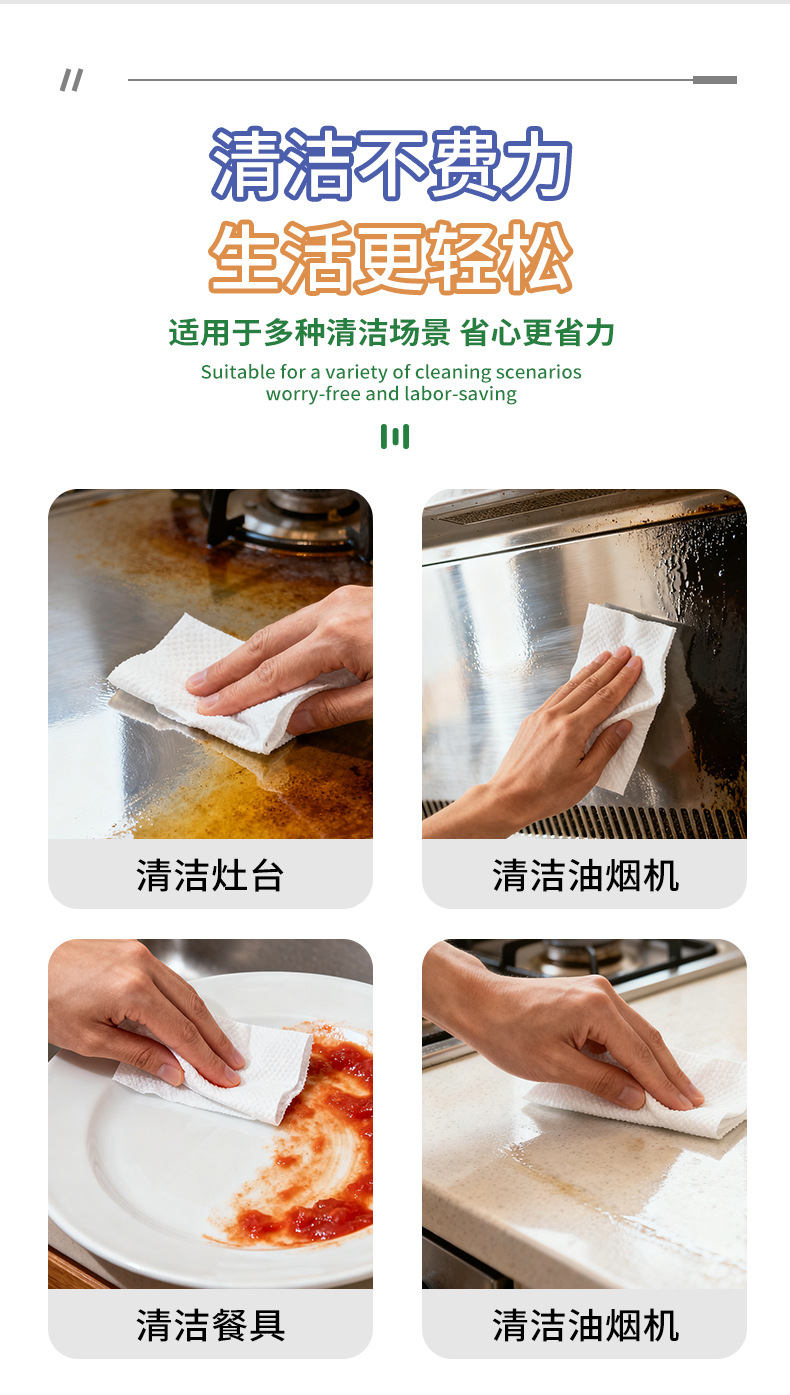 清洁不费力
生活更轻松

适用于多种清洁场景 省心更省力
Suitable for a variety of cleaning scenarios
worry-free and labor-saving

清洁灶台

清洁油烟机

清洁餐具

清洁油烟机