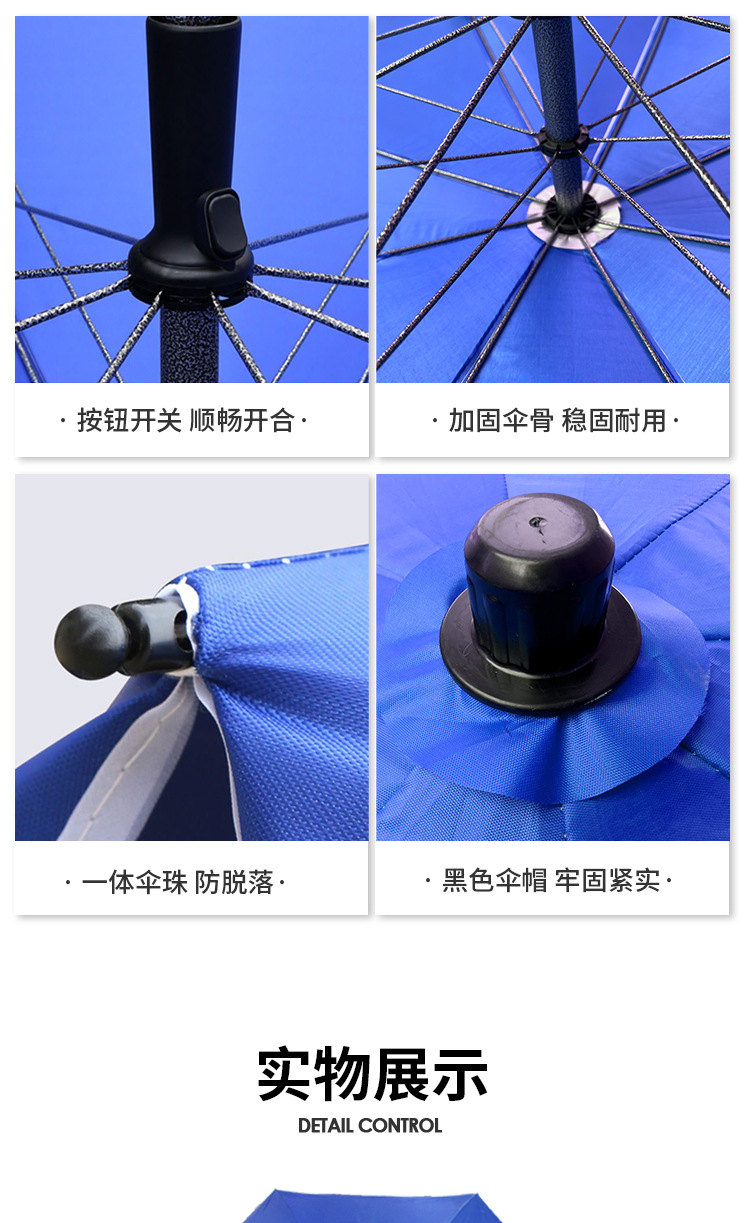 · 按钮开关 顺畅开合 ·

· 加固伞骨 稳固耐用 ·

· 一体伞珠 防脱落 ·

· 黑色伞帽 牢固紧实 ·

实物展示

DETAIL CONTROL