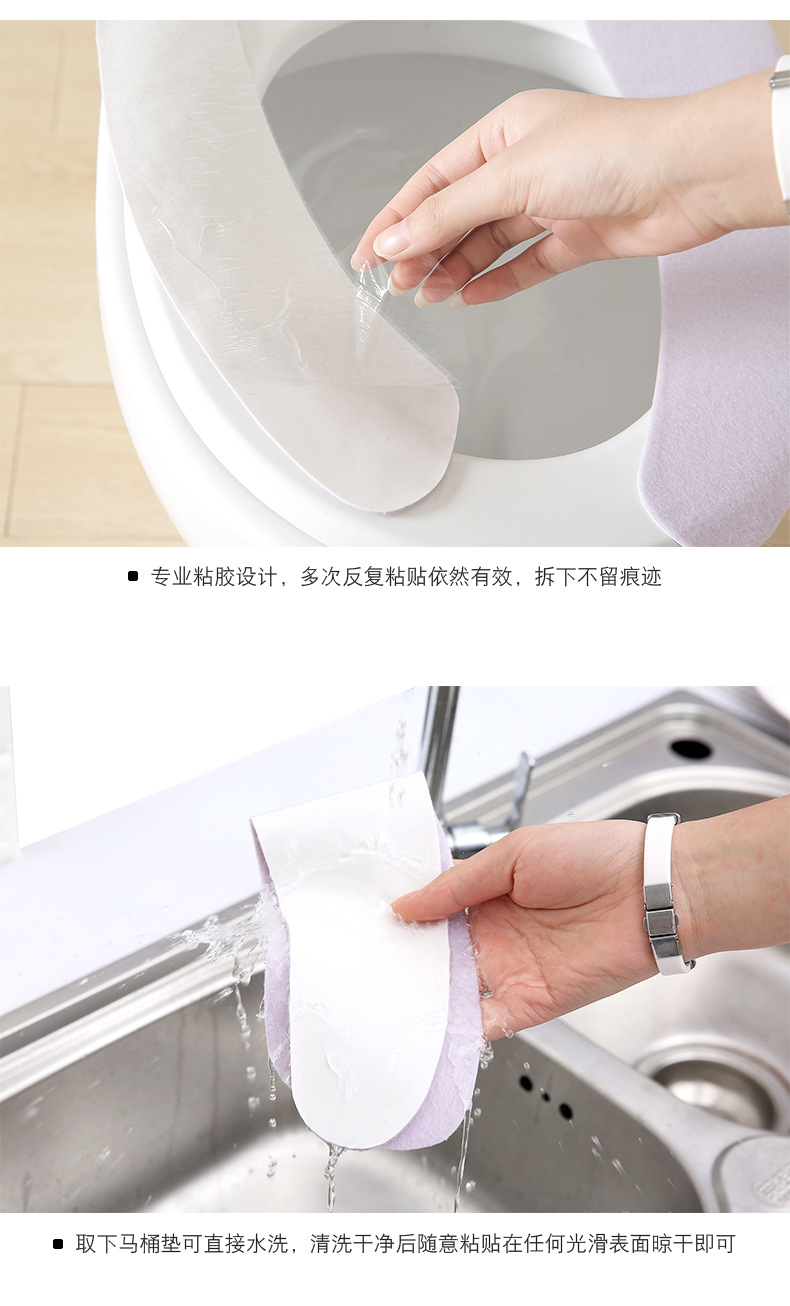 专业粘胶设计，多次反复粘贴依然有效，拆下不留痕迹

取下马桶垫可直接水洗，清洗干净后随意粘贴在任何光滑表面晾干即可