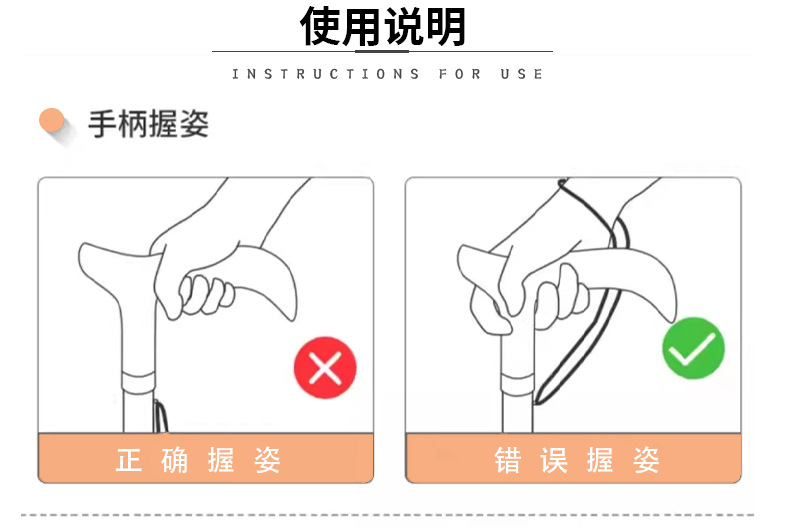 使用说明

INSTRUCTIONS FOR USE

手柄握姿

正确握姿

错误握姿