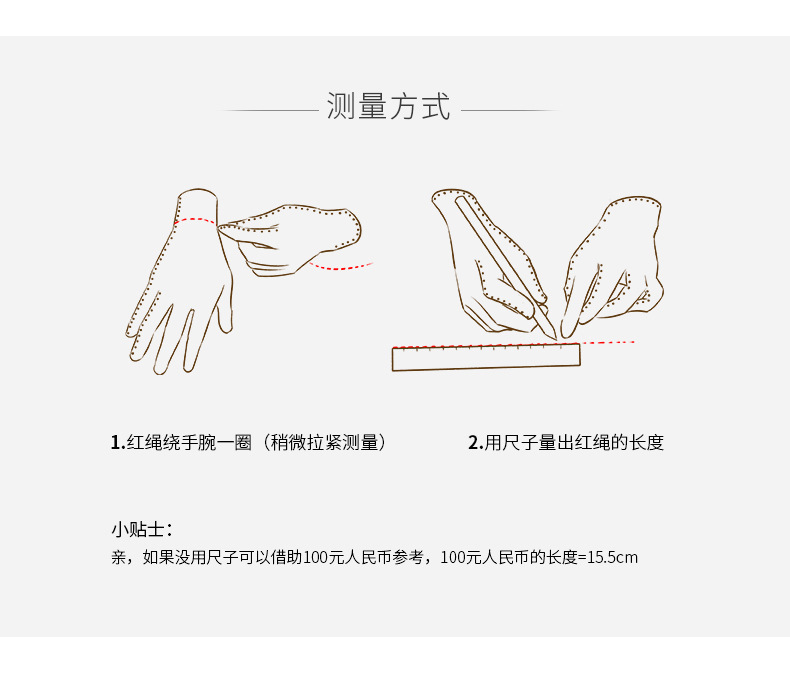 测量方式

1.红绳绕手腕一圈（稍微拉紧测量）

2.用尺子量出红绳的长度

小贴士：
亲，如果没用尺子可以借助100元人民币参考，100元人民币的长度=15.5cm