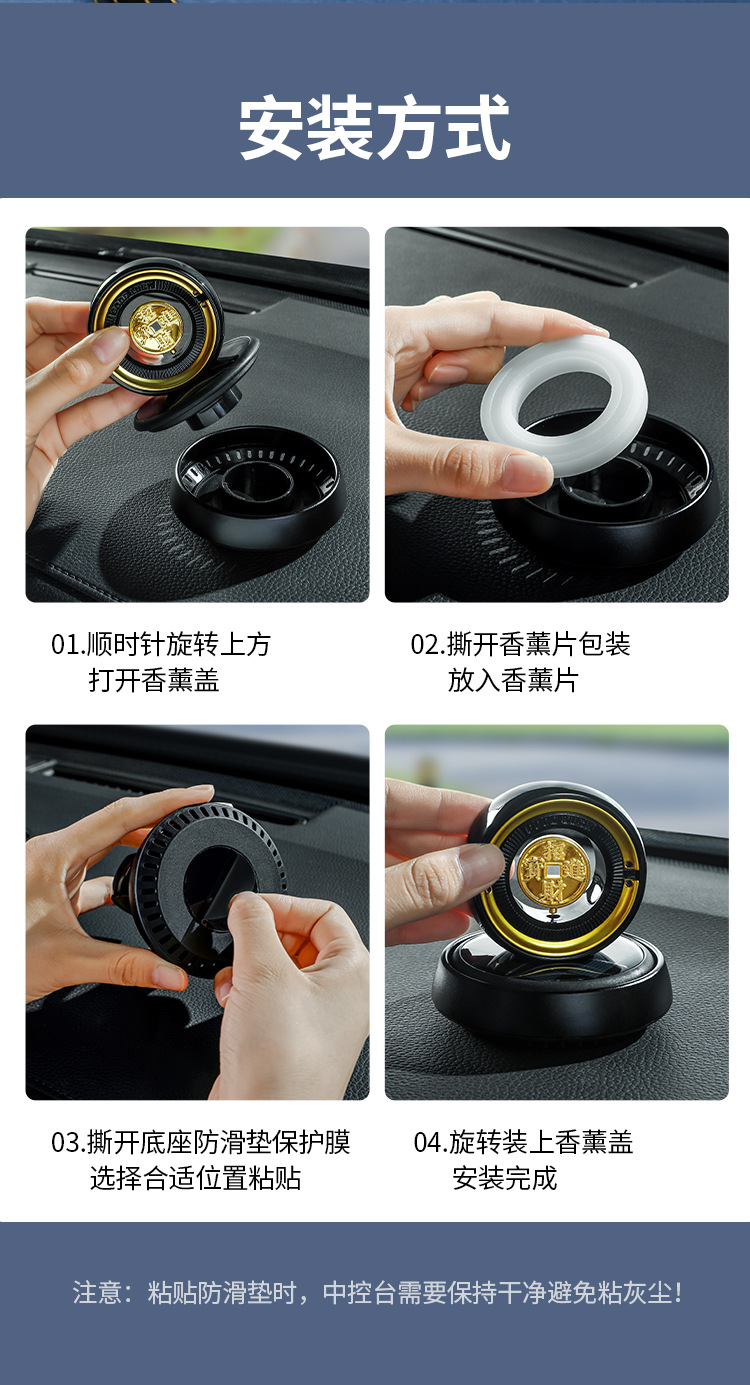 安装方式

01.顺时针旋转上方
打开香薰盖

02.撕开香薰片包装
放入香薰片

03.撕开底座防滑垫保护膜
选择合适位置粘贴

04.旋转装上香薰盖
安装完成

注意：粘贴防滑垫时，中控台需要保持干净避免粘灰尘！