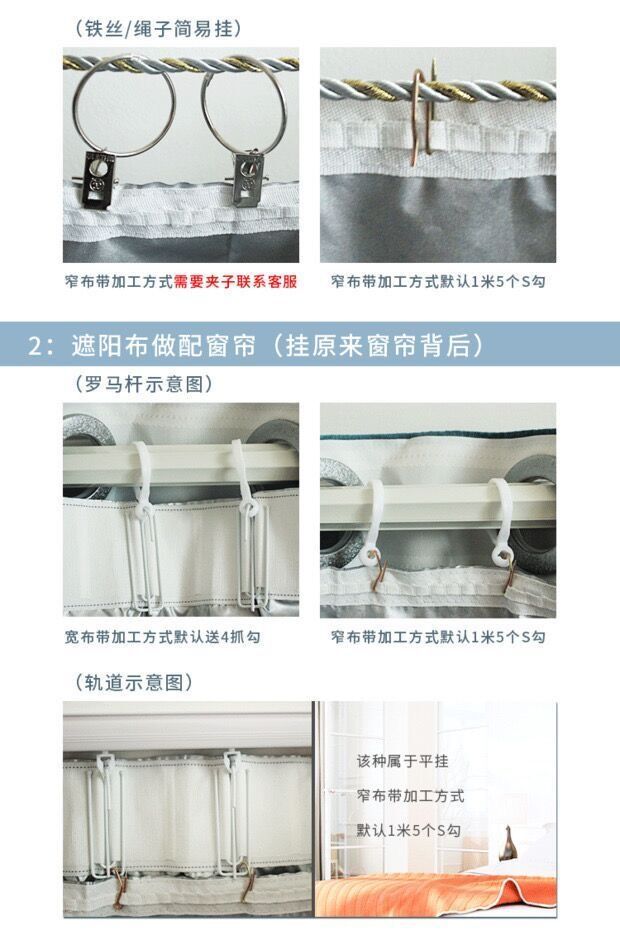 （铁丝/绳子简易挂）

窄布带加工方式需要夹子联系客服

窄布带加工方式默认1米5个S勾

2：遮阳布做配窗帘（挂原来窗帘背后）

（罗马杆示意图）

宽布带加工方式默认送4抓勾

窄布带加工方式默认1米5个S勾

（轨道示意图）

该种属于平挂

窄布带加工方式

默认1米5个S勾