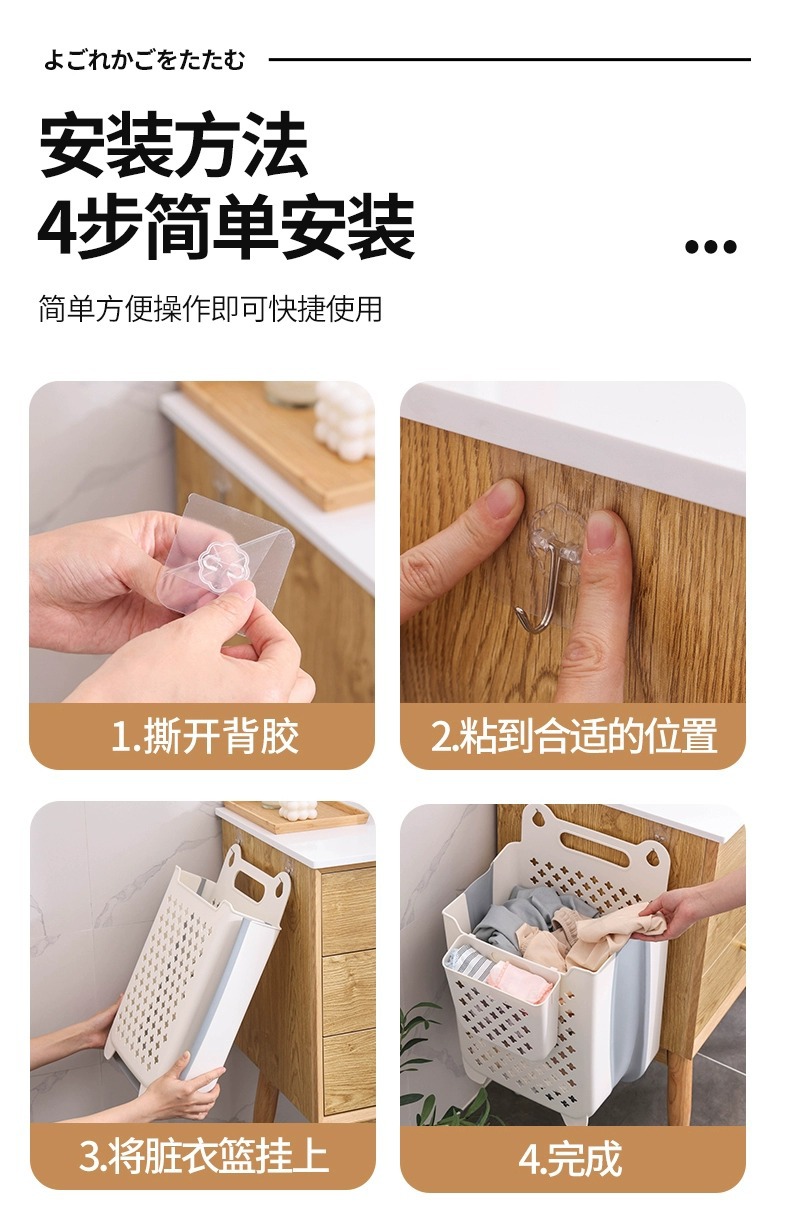 よごれかごをたたむ

安装方法
4步简单安装

简单方便操作即可快捷使用

1.撕开背胶

2.粘到合适的位置

3.将脏衣篮挂上

4.完成