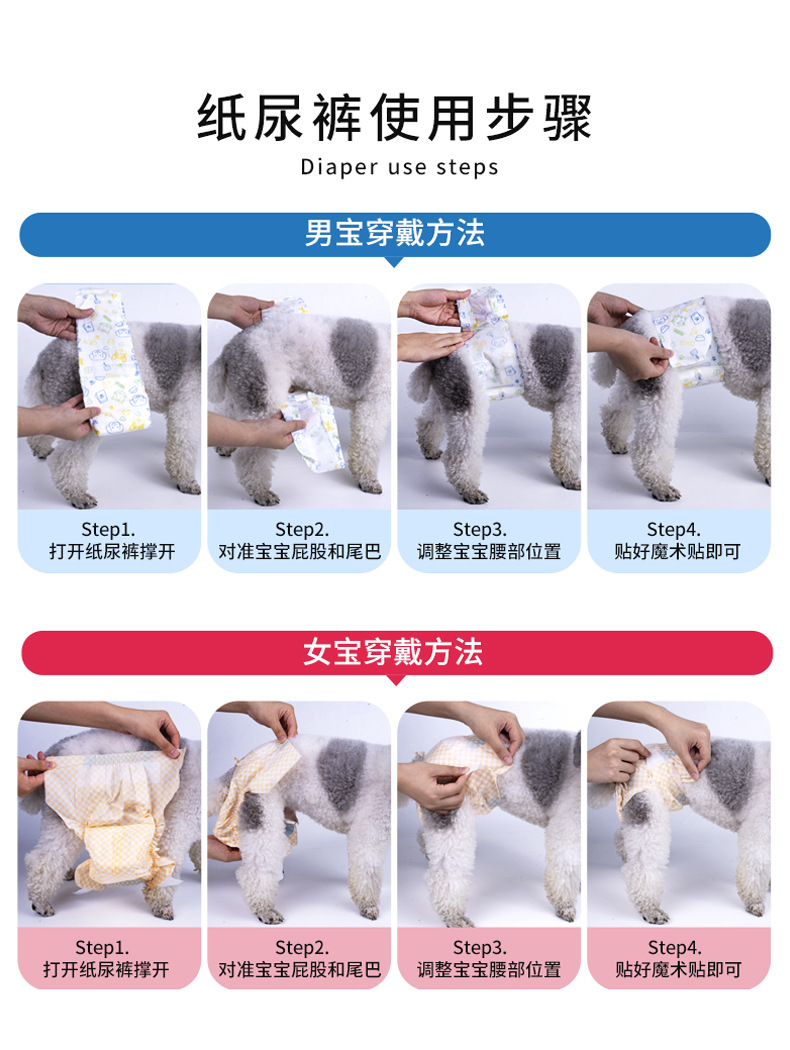 纸尿裤使用步骤

Diaper use steps

男宝穿戴方法

Step1.
打开纸尿裤撑开

Step2.
对准宝宝屁股和尾巴

Step3.
调整宝宝腰部位置

Step4.
贴好魔术贴即可

女宝穿戴方法

Step1.
打开纸尿裤撑开

Step2.
对准宝宝屁股和尾巴

Step3.
调整宝宝腰部位置

Step4.
贴好魔术贴即可