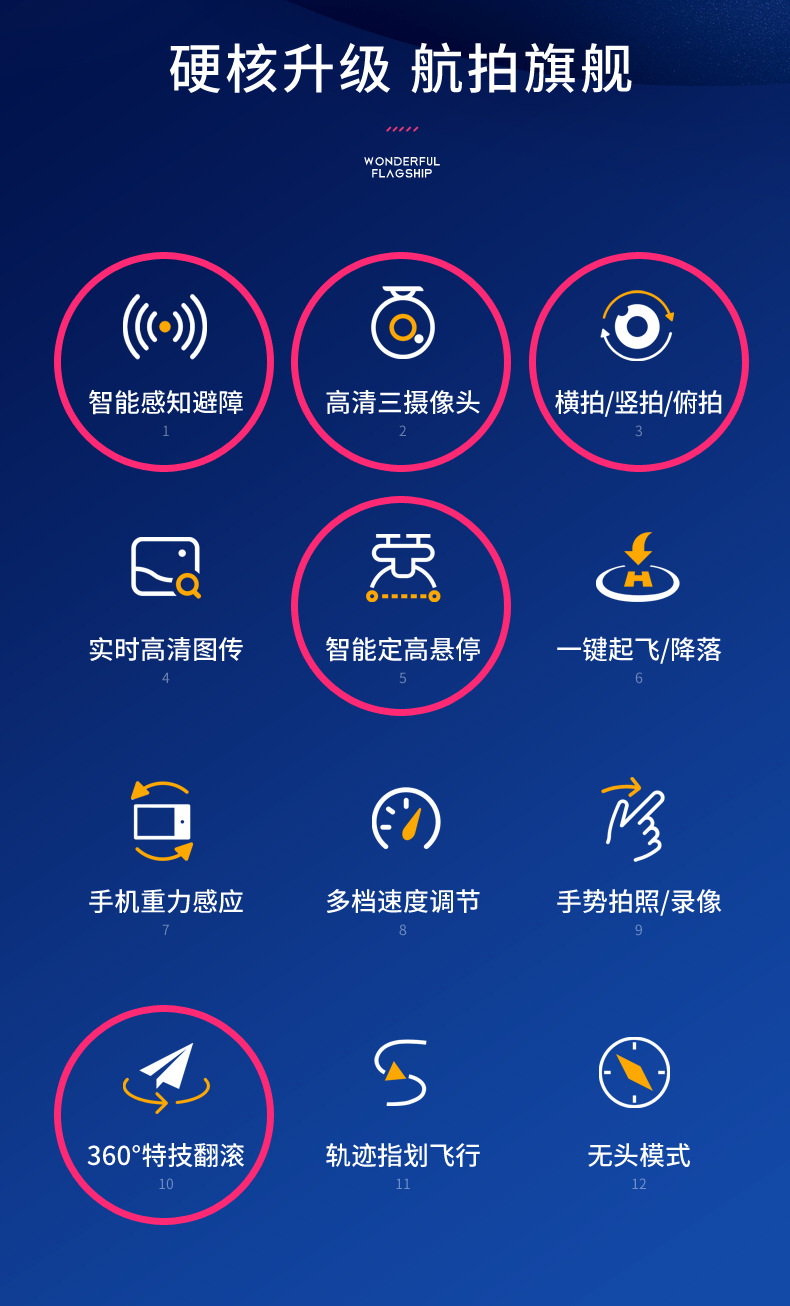 硬核升级 航拍旗舰

WONDERFUL
FLAGSHIP

智能感知避障
1

高清三摄像头
2

横拍/竖拍/俯拍
3

实时高清图传
4

智能定高悬停
5

一键起飞/降落
6

手机重力感应
7

多档速度调节
8

手势拍照/录像
9

360°特技翻滚
10

轨迹指划飞行
11

无头模式
12