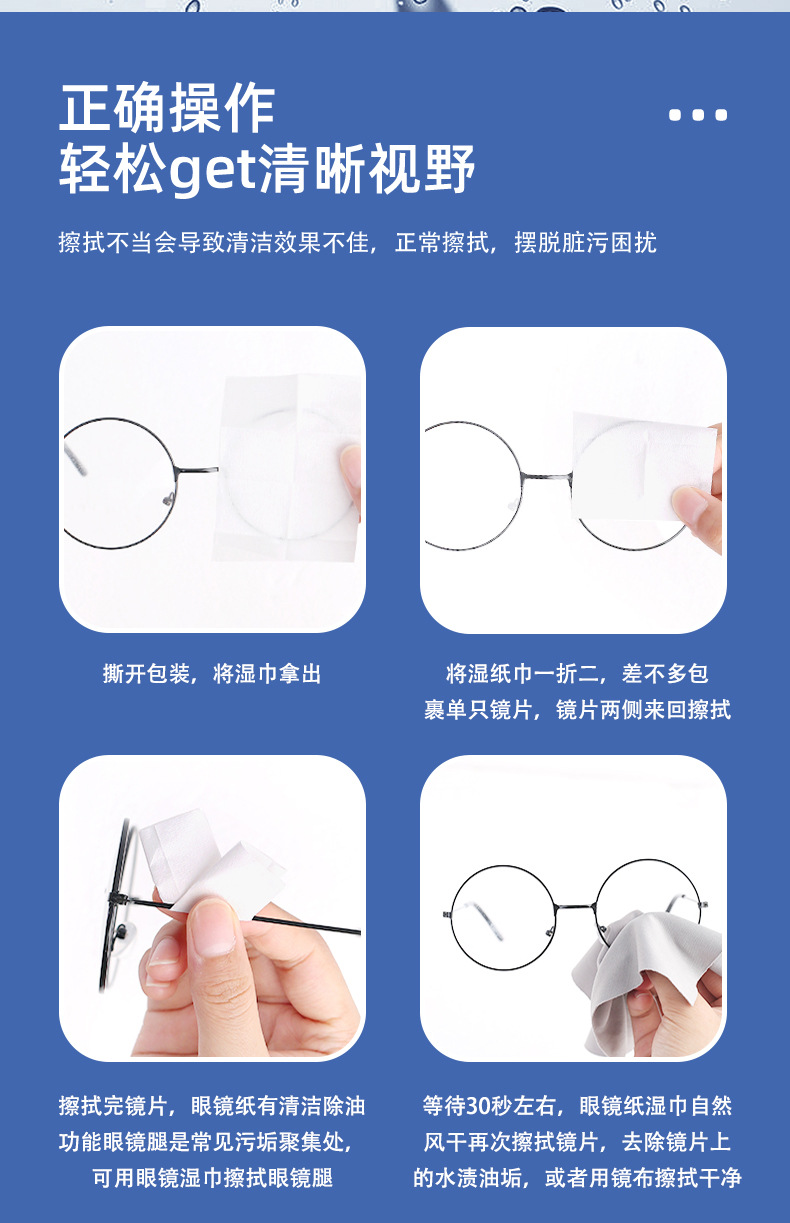 正确操作
轻松get清晰视野

擦拭不当会导致清洁效果不佳，正常擦拭，摆脱脏污困扰

撕开包装，将湿巾拿出

将湿纸巾一折二，差不多包裹单只镜片，镜片两侧来回擦拭

擦拭完镜片，眼镜纸有清洁除油功能眼镜腿是常见污垢聚集处，可用眼镜湿巾擦拭眼镜腿

等待30秒左右，眼镜纸湿巾自然风干再次擦拭镜片，去除镜片上的水渍油垢，或者用镜布擦拭干净