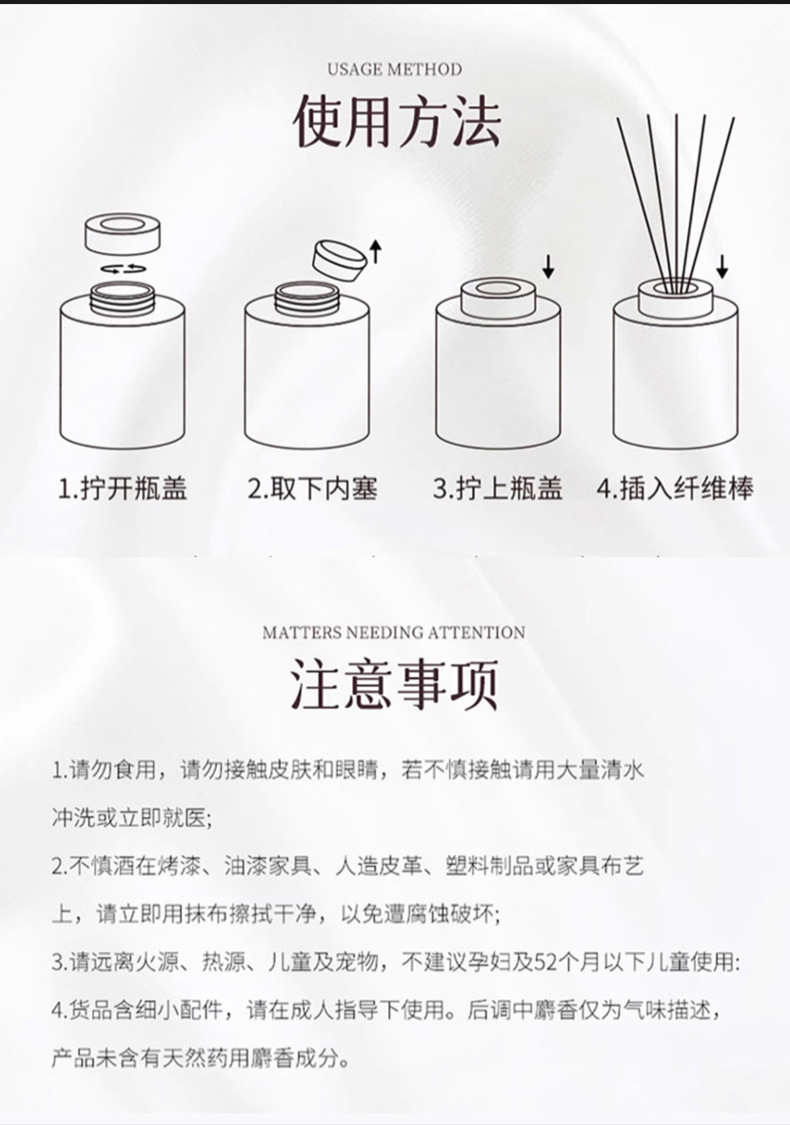 USAGE METHOD

使用方法

1.拧开瓶盖

2.取下内塞

3.拧上瓶盖

4.插入纤维棒

MATTERS NEEDING ATTENTION

注意事项

1.请勿食用，请勿接触皮肤和眼睛，若不慎接触请用大量清水冲洗或立即就医;

2.不慎洒在烤漆、油漆家具、人造皮革、塑料制品或家具布艺上，请立即用抹布擦拭干净，以免遭腐蚀破坏;

3.请远离火源、热源、儿童及宠物，不建议孕妇及52个月以下儿童使用:

4.货品含细小配件，请在成人指导下使用。后调中麝香仅为气味描述，产品未含有天然药用麝香成分。