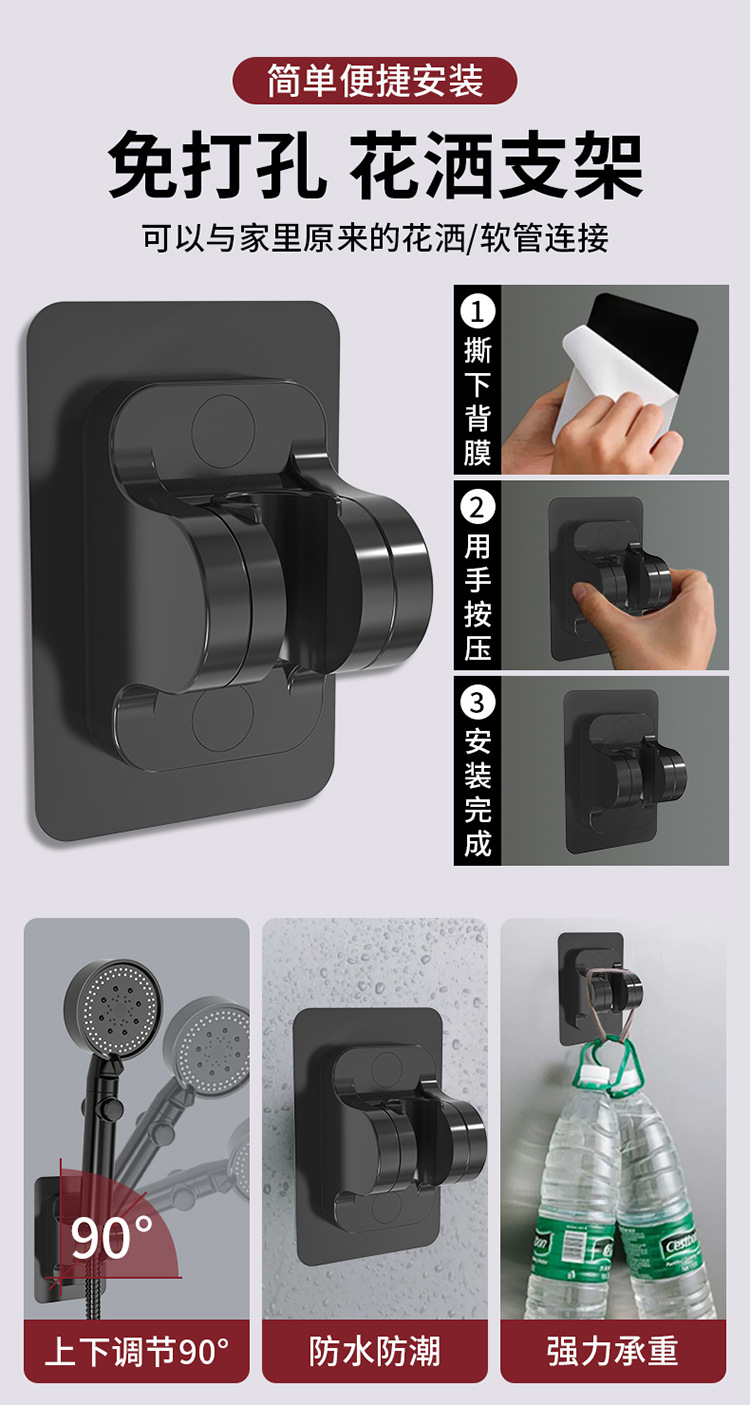 简单便捷安装

免打孔 花洒支架

可以与家里原来的花洒/软管连接

1 撕下背膜

2 用手按压

3 安装完成

90°

上下调节90°

防水防潮

强力承重