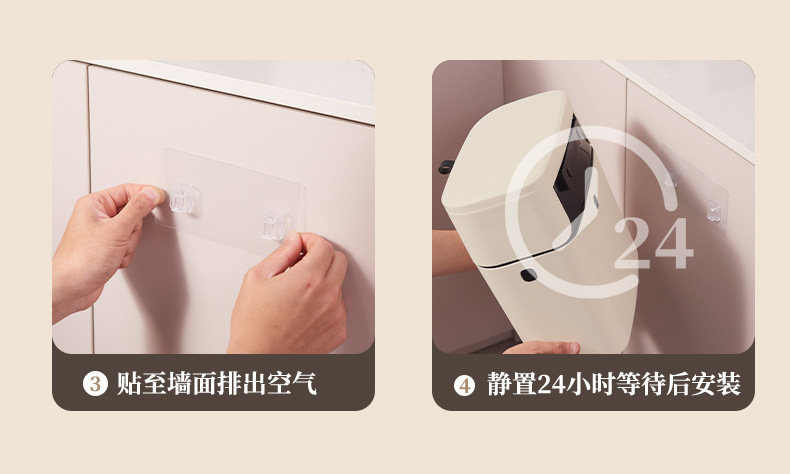 24

③ 贴至墙面排出空气

④ 静置24小时等待后安装