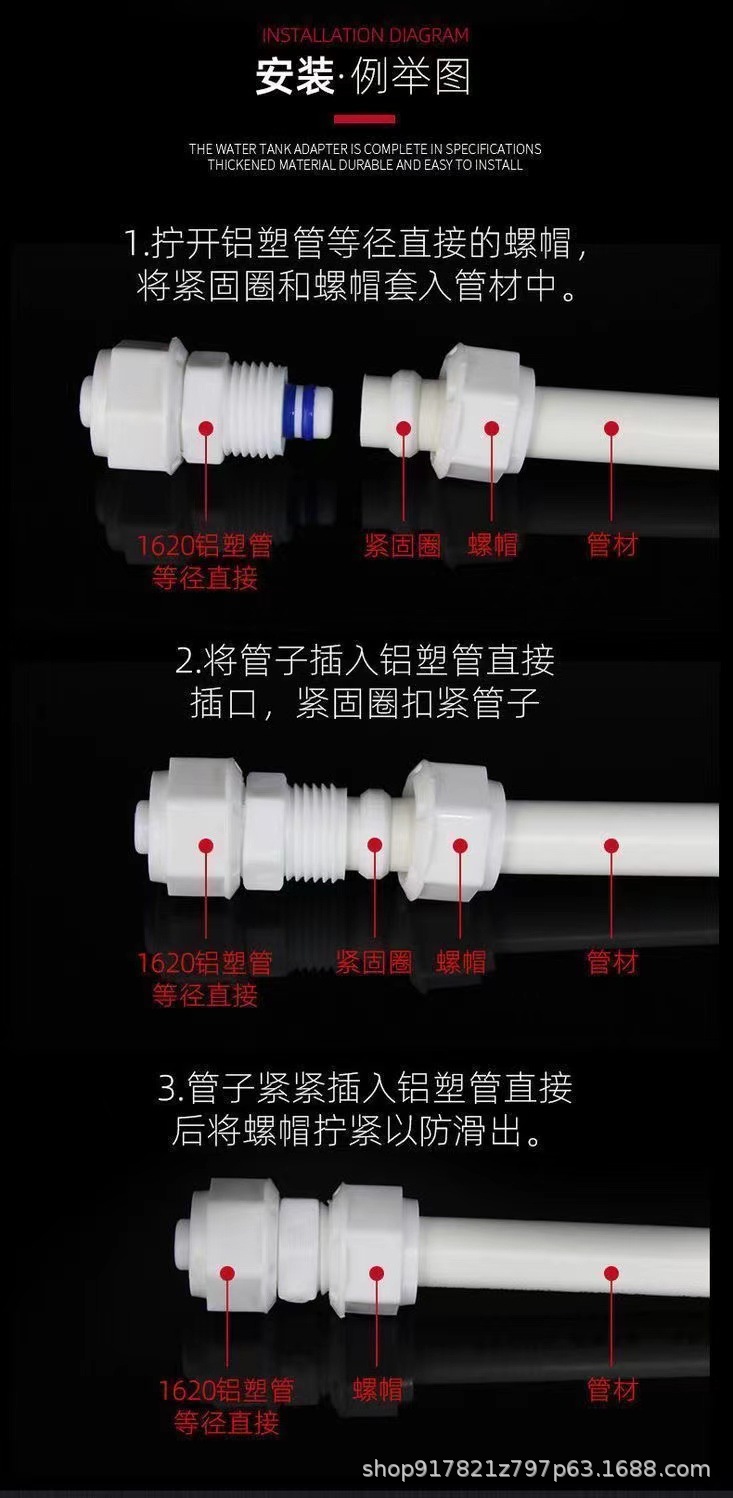 INSTALLATION DIAGRAM
安装·例举图

THE WATER TANK ADAPTER IS COMPLETE IN SPECIFICATIONS
THICKENED MATERIAL DURABLE AND EASY TO INSTALL

1.拧开铝塑管等径直接的螺帽，将紧固圈和螺帽套入管材中。

1620铝塑管等径直接
紧固圈
螺帽
管材

2.将管子插入铝塑管直接插口，紧固圈扣紧管子

1620铝塑管等径直接
紧固圈
螺帽
管材

3.管子紧紧插入铝塑管直接后将螺帽拧紧以防滑出。

1620铝塑管等径直接
螺帽
管材

shop917821z797p63.1688.com