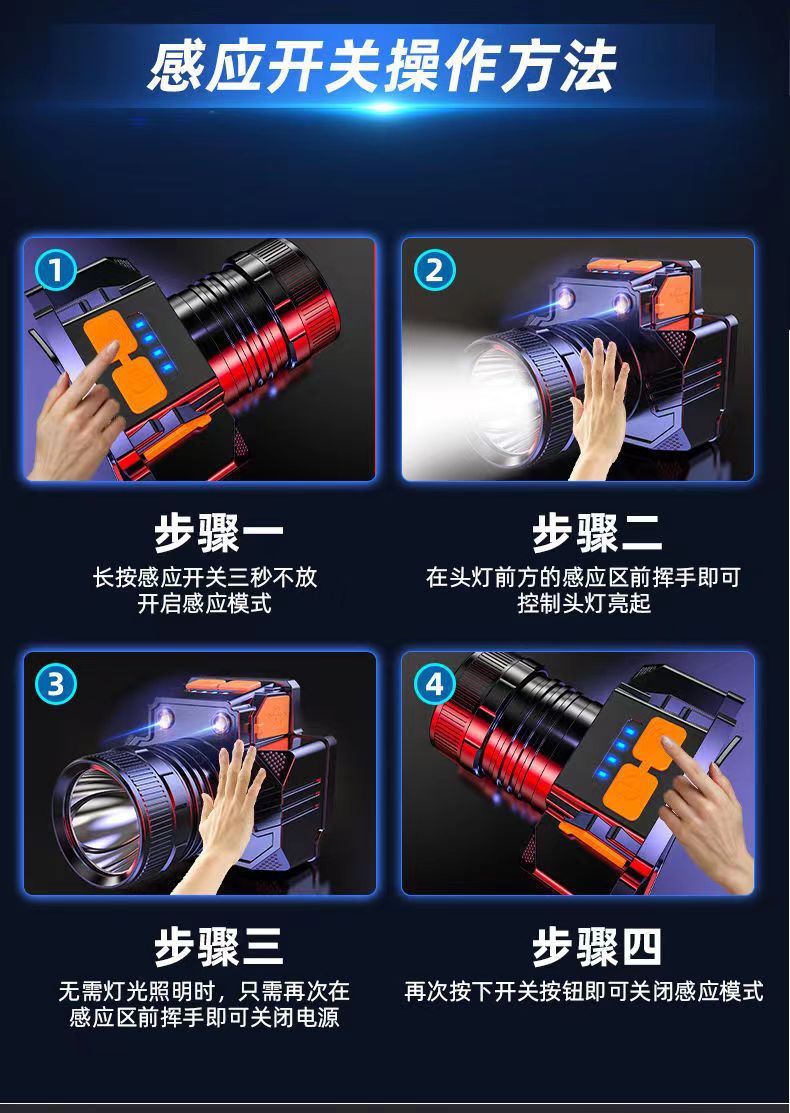 感应开关操作方法

1

2

步骤一
长按感应开关三秒不放
开启感应模式

步骤二
在头灯前方的感应区前挥手即可
控制头灯亮起

3

4

步骤三
无需灯光照明时，只需再次在
感应区前挥手即可关闭电源

步骤四
再次按下开关按钮即可关闭感应模式