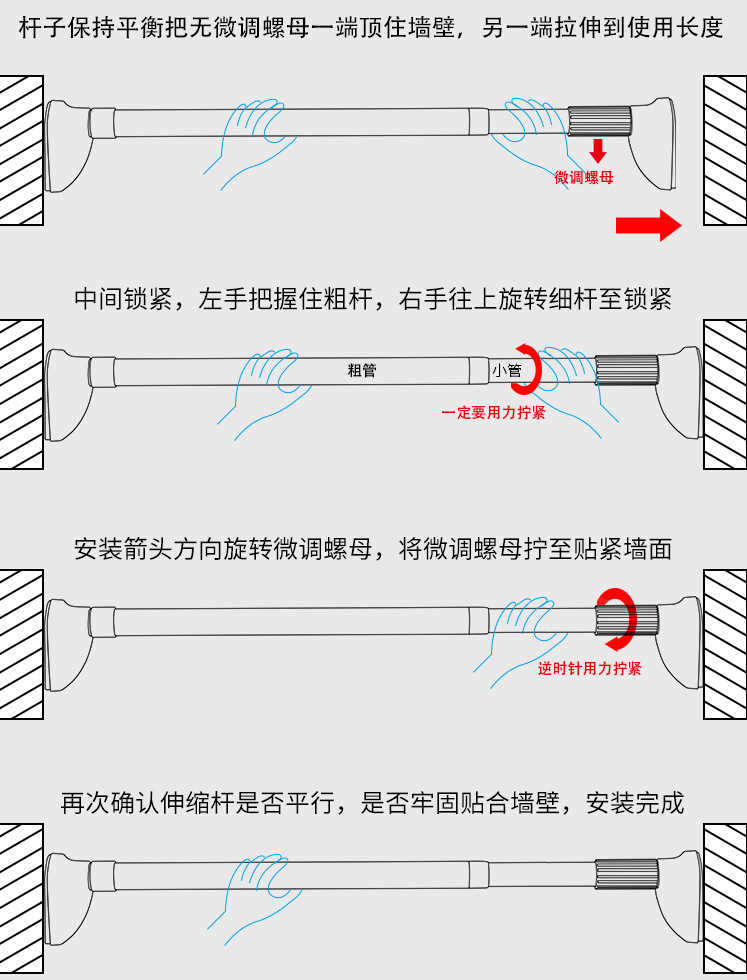 杆子保持平衡把无微调螺母一端顶住墙壁，另一端拉伸到使用长度

微调螺母

中间锁紧，左手把握住粗杆，右手往上旋转细杆至锁紧

粗管

小管

一定要用力拧紧

安装箭头方向旋转微调螺母，将微调螺母拧至贴紧墙面

逆时针用力拧紧

再次确认伸缩杆是否平行，是否牢固贴合墙壁，安装完成