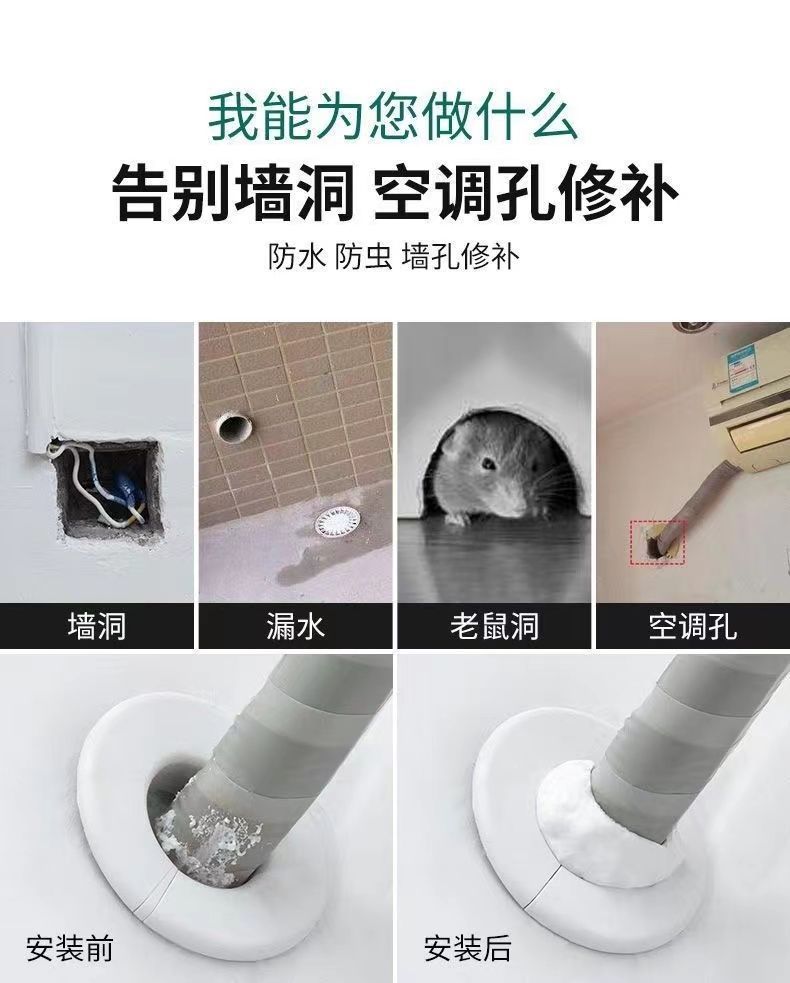 我能为您做什么
告别墙洞 空调孔修补
防水 防虫 墙孔修补

墙洞

漏水

老鼠洞

空调孔

安装前

安装后