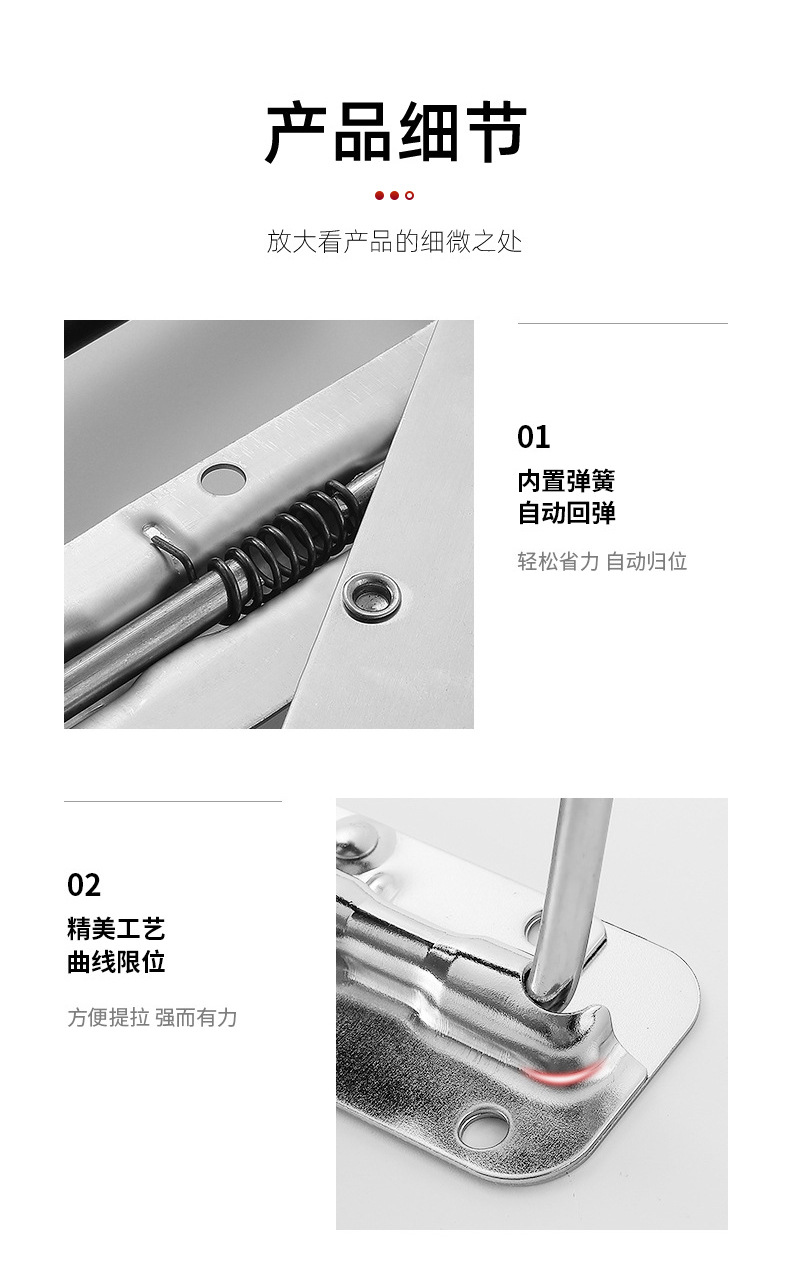 产品细节

放大看产品的细微之处

01

内置弹簧
自动回弹

轻松省力 自动归位

02

精美工艺
曲线限位

方便提拉 强而有力