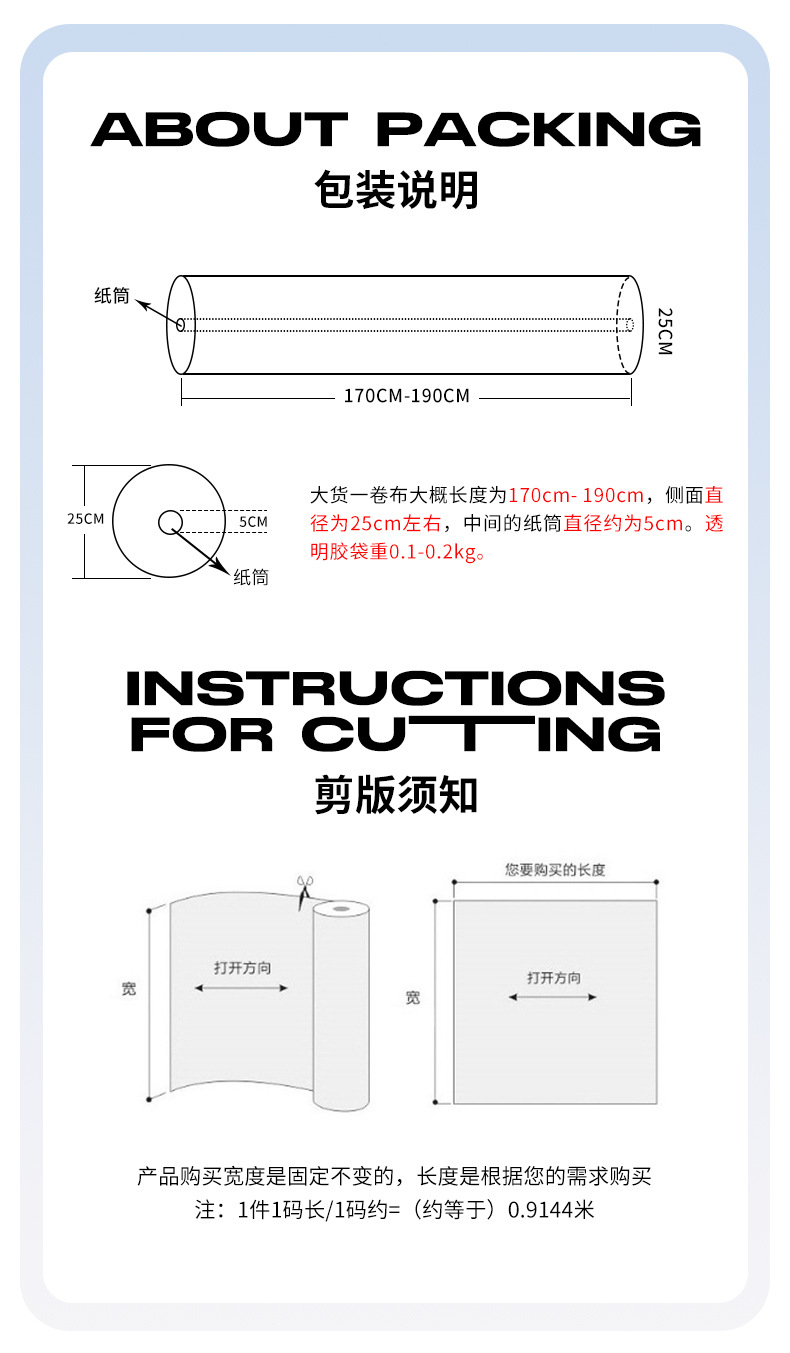 ABOUT PACKING
包装说明

纸筒
25CM
170CM-190CM

25CM
5CM
纸筒

大货一卷布大概长度为170cm- 190cm，侧面直径为25cm左右，中间的纸筒直径约为5cm。透明胶袋重0.1-0.2kg。

INSTRUCTIONS FOR CUTTING
剪版须知

宽
打开方向

您要购买的长度
宽
打开方向

产品购买宽度是固定不变的，长度是根据您的需求购买
注：1件1码长/1码约=（约等于）0.9144米