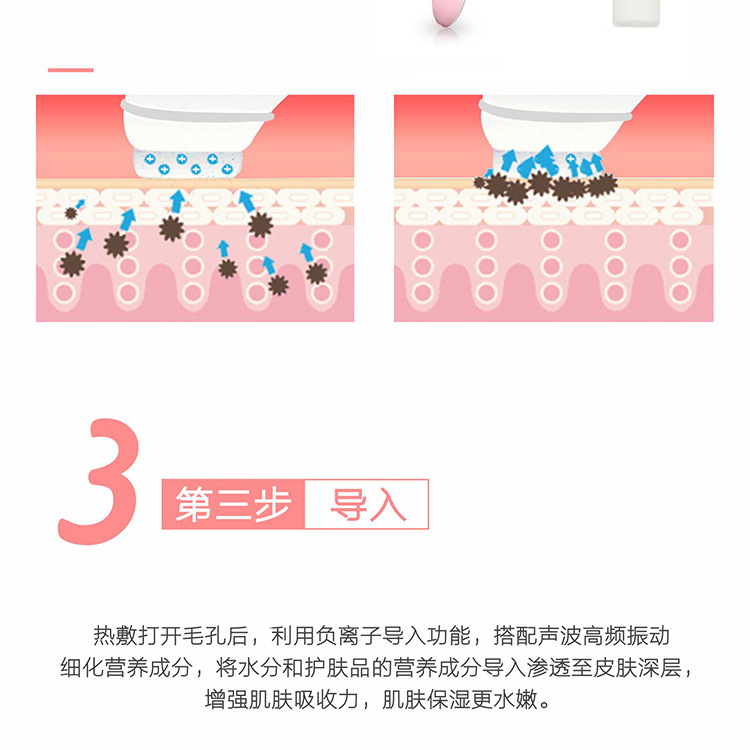 3 第三步 导入

热敷打开毛孔后，利用负离子导入功能，搭配声波高频振动细化营养成分，将水分和护肤品的营养成分导入渗透至皮肤深层，增强肌肤吸收力，肌肤保湿更水嫩。