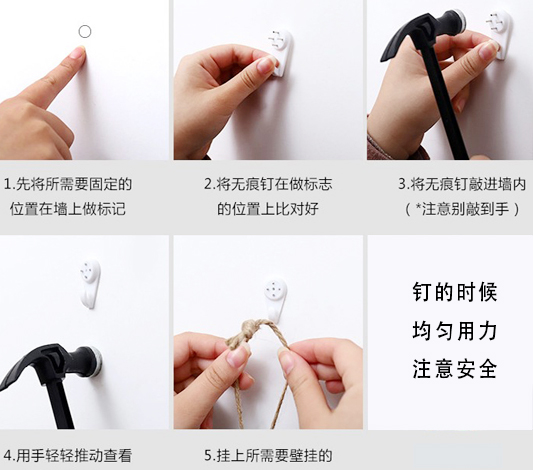 1.先将所需要固定的位置在墙上做标记

2.将无痕钉在做标志的位置上比对好

3.将无痕钉敲进墙内（*注意别敲到手）

钉的时候
均匀用力
注意安全

4.用手轻轻推动查看

5.挂上所需要壁挂的