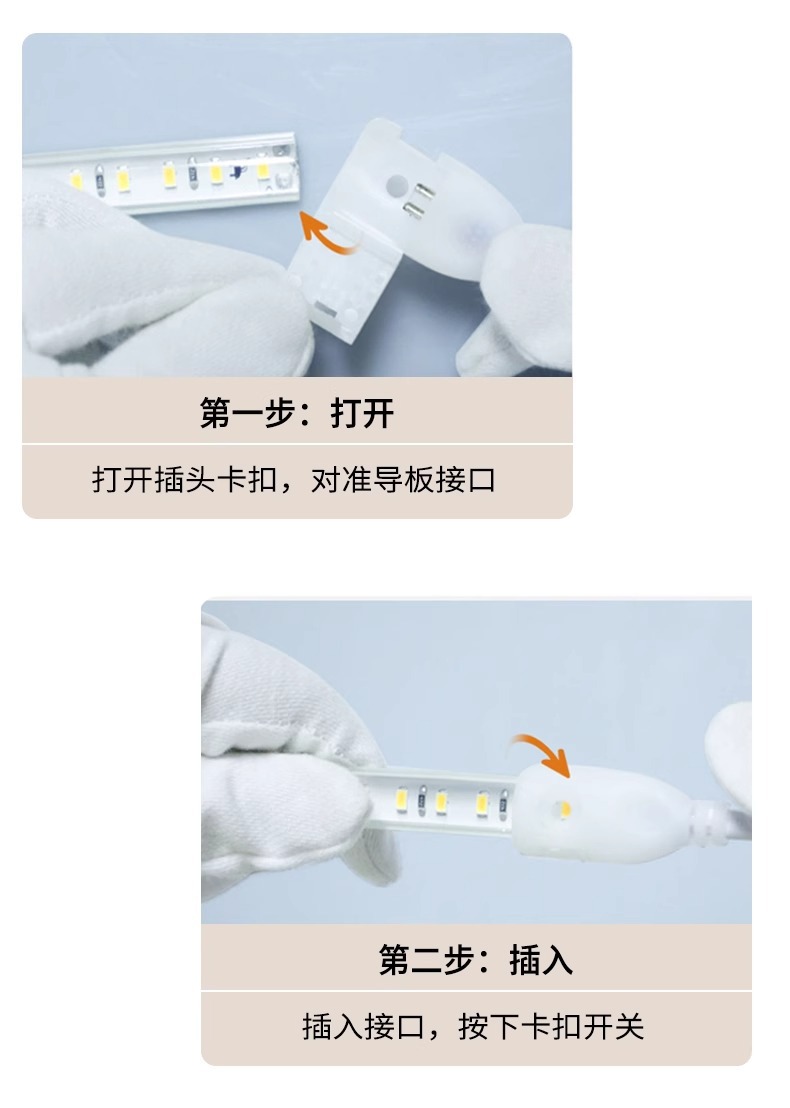 第一步：打开

打开插头卡扣，对准导板接口

第二步：插入

插入接口，按下卡扣开关