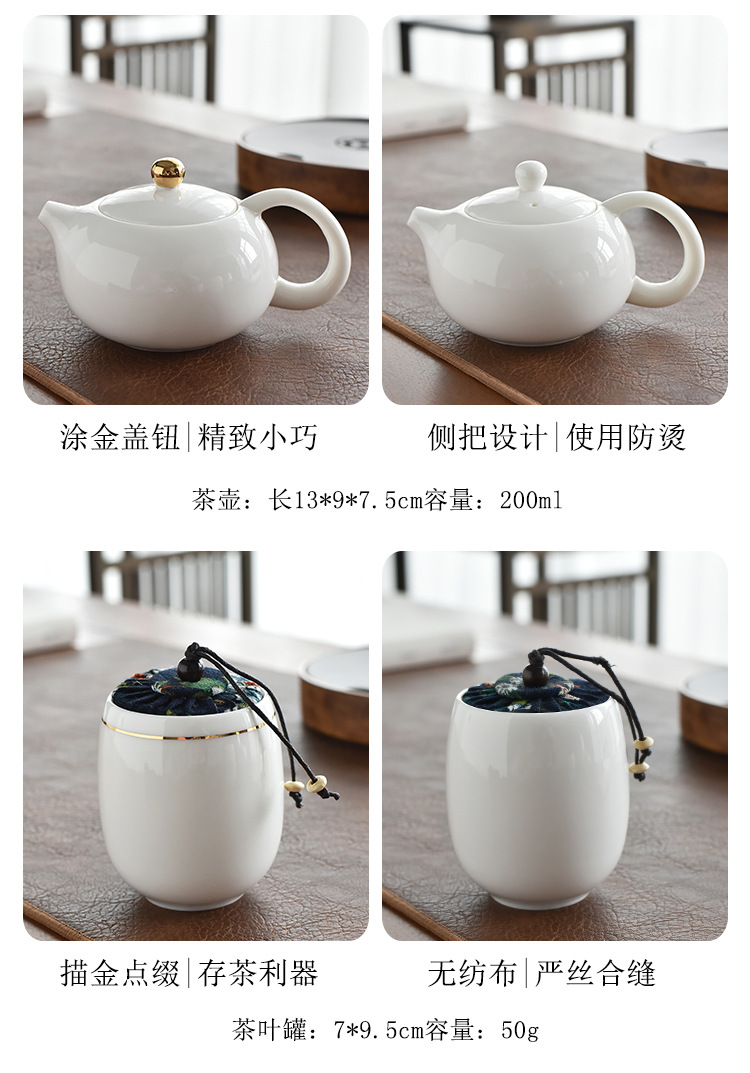 涂金盖钮|精致小巧

侧把设计|使用防烫

茶壶：长13*9*7.5cm容量：200ml

描金点缀|存茶利器

无纺布|严丝合缝

茶叶罐：7*9.5cm容量：50g