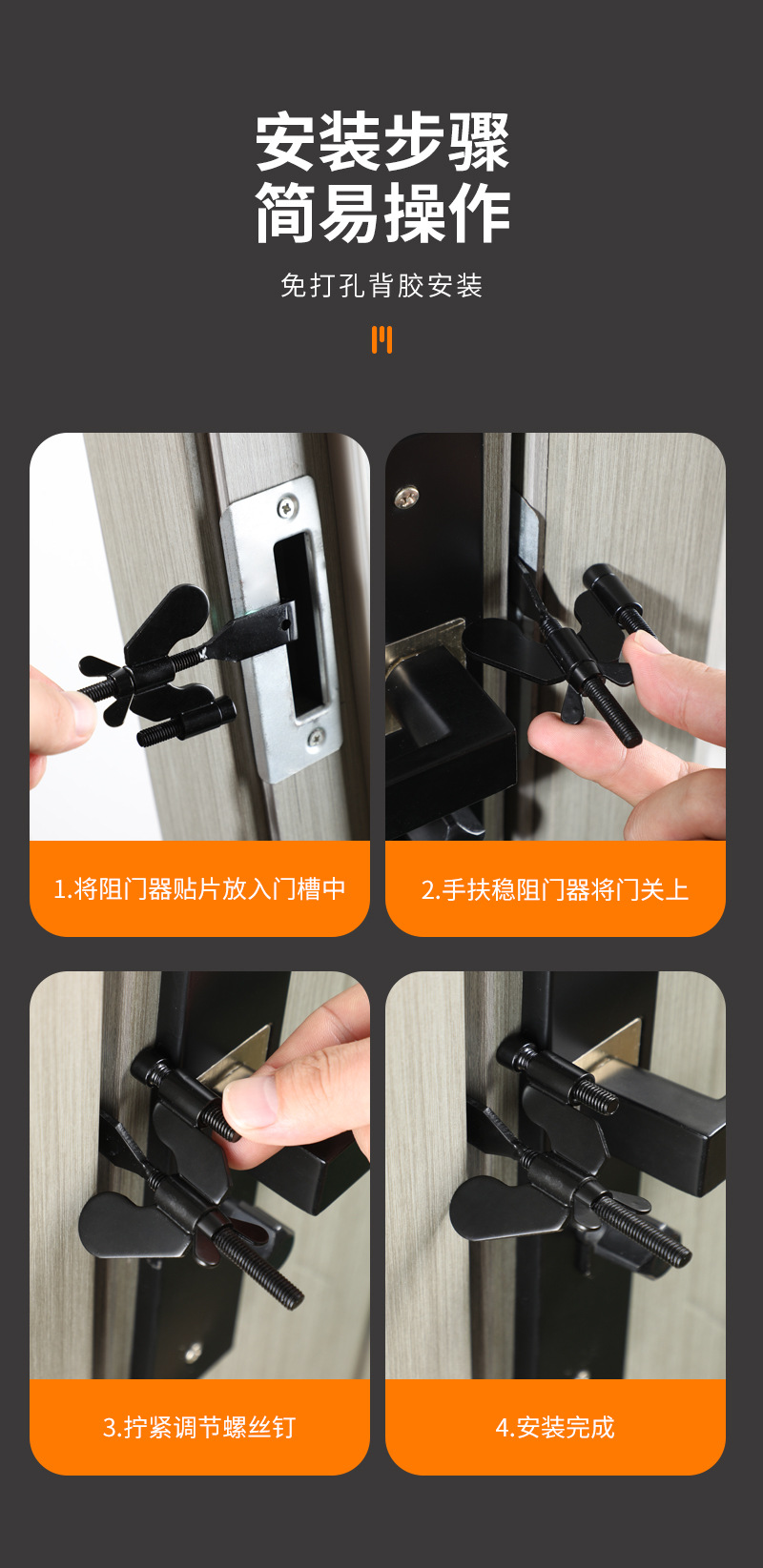 安装步骤
简易操作

免打孔背胶安装

1.将阻门器贴片放入门槽中

2.手扶稳阻门器将门关上

3.拧紧调节螺丝钉

4.安装完成