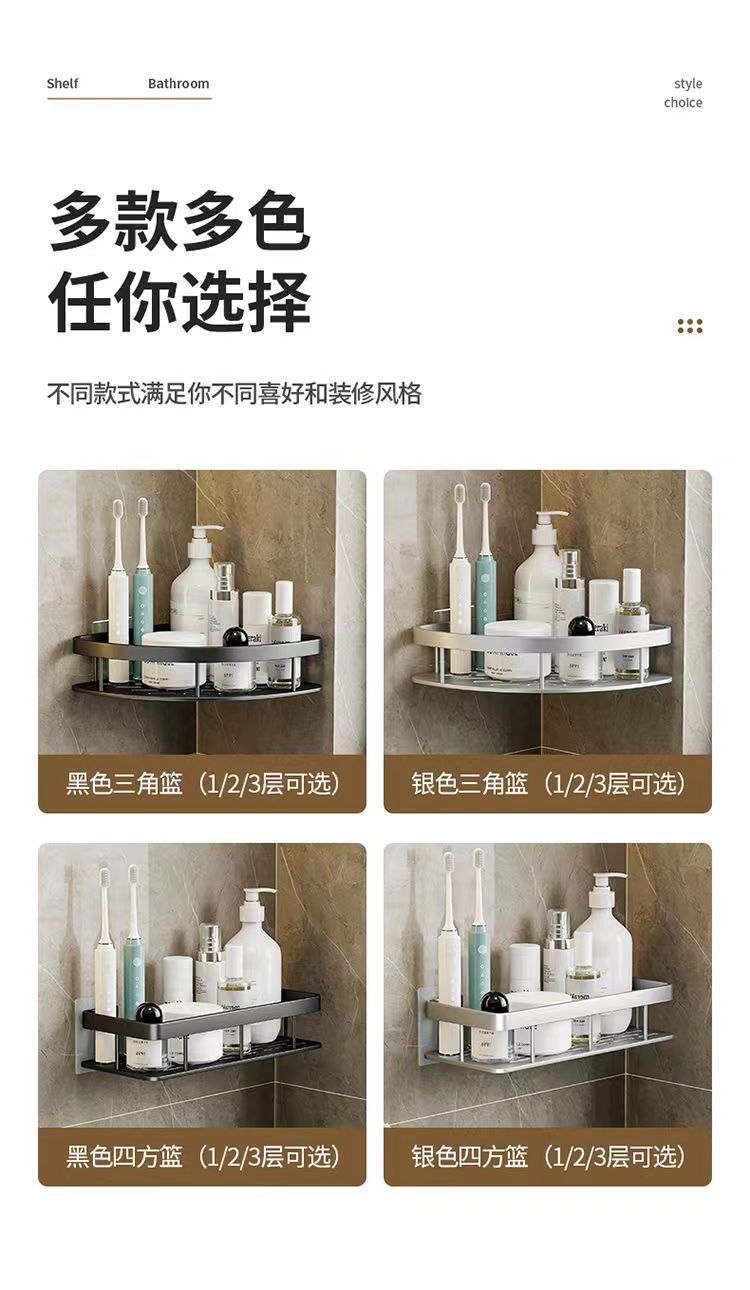 Shelf Bathroom

style choice

多款多色
任你选择

不同款式满足你不同喜好和装修风格

黑色三角篮（1/2/3层可选）

银色三角篮（1/2/3层可选）

黑色四方篮（1/2/3层可选）

银色四方篮（1/2/3层可选）