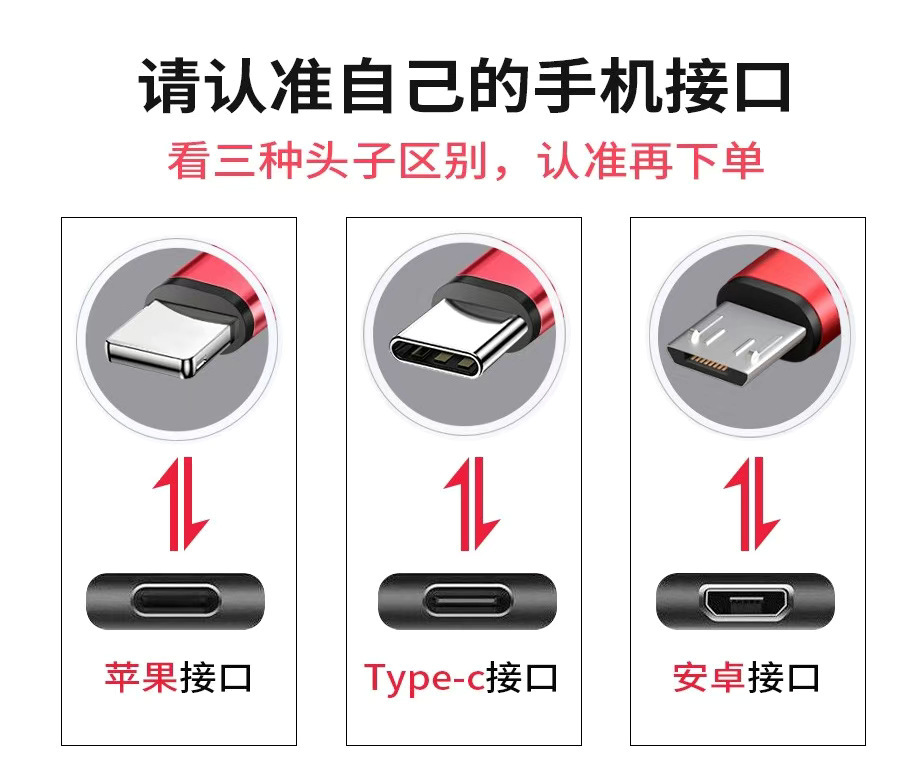 请认准自己的手机接口

看三种头子区别，认准再下单

苹果接口

Type-c接口

安卓接口