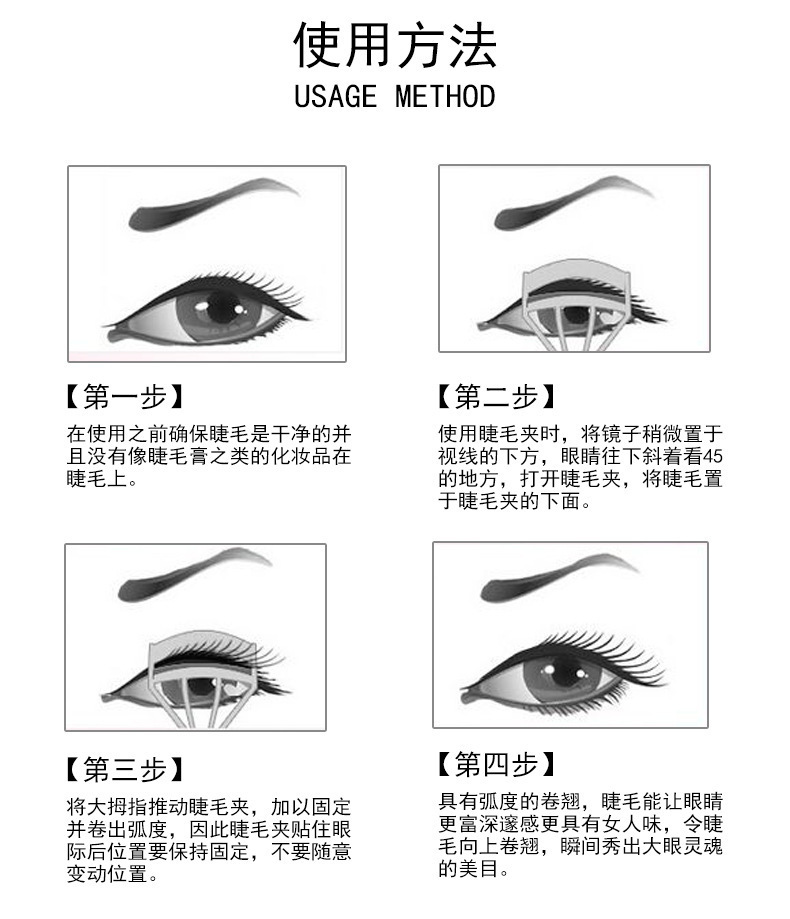 使用方法
USAGE METHOD

【第一步】
在使用之前确保睫毛是干净的并且没有像睫毛膏之类的化妆品在睫毛上。

【第二步】
使用睫毛夹时，将镜子稍微置于视线的下方，眼睛往下斜着看45的地方，打开睫毛夹，将睫毛置于睫毛夹的下面。

【第三步】
将大拇指推动睫毛夹，加以固定并卷出弧度，因此睫毛夹贴住眼际后位置要保持固定，不要随意变动位置。

【第四步】
具有弧度的卷翘，睫毛能让眼睛更富深邃感更具有女人味，令睫毛向上卷翘，瞬间秀出大眼灵魂的美目。