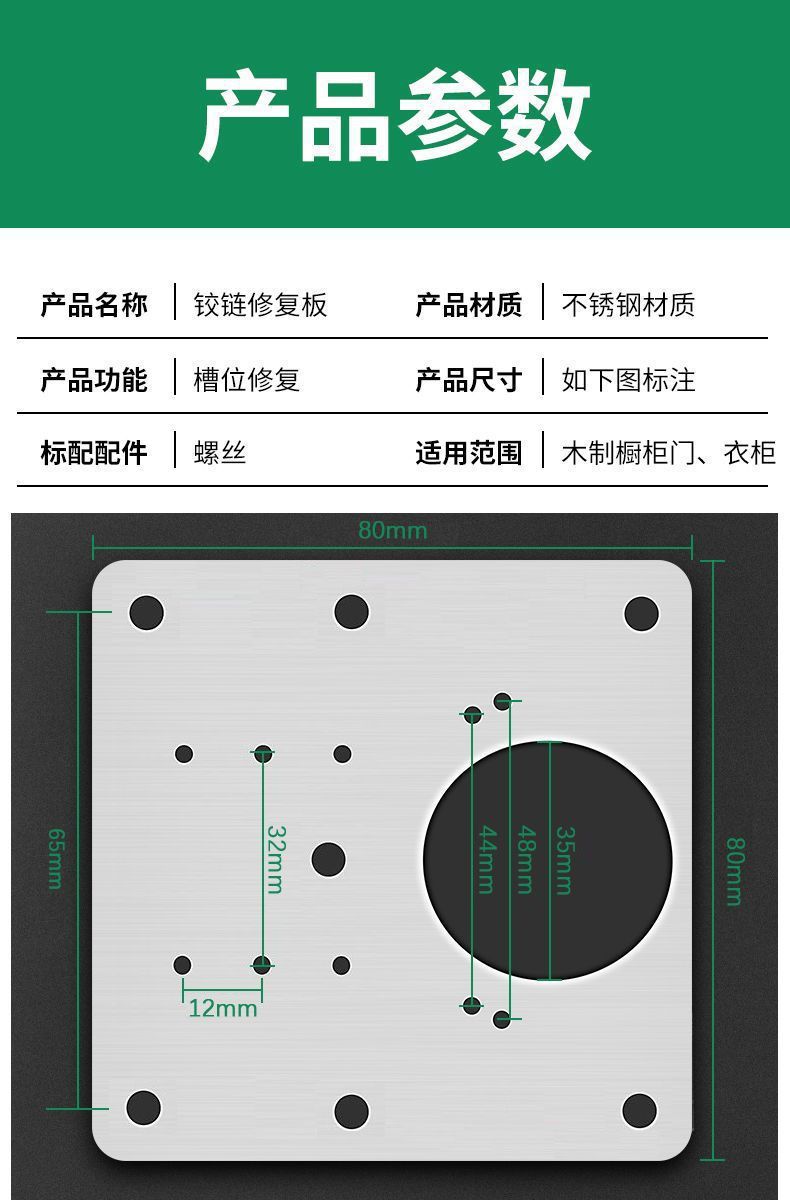 产品参数

| 产品名称 | 铰链修复板 | 产品材质 | 不锈钢材质 |
|---|---|---|---|
| 产品功能 | 槽位修复 | 产品尺寸 | 如下图标注 |
| 标配配件 | 螺丝 | 适用范围 | 木制橱柜门、衣柜 |

80mm
65mm
32mm
12mm
44mm
48mm
35mm
80mm