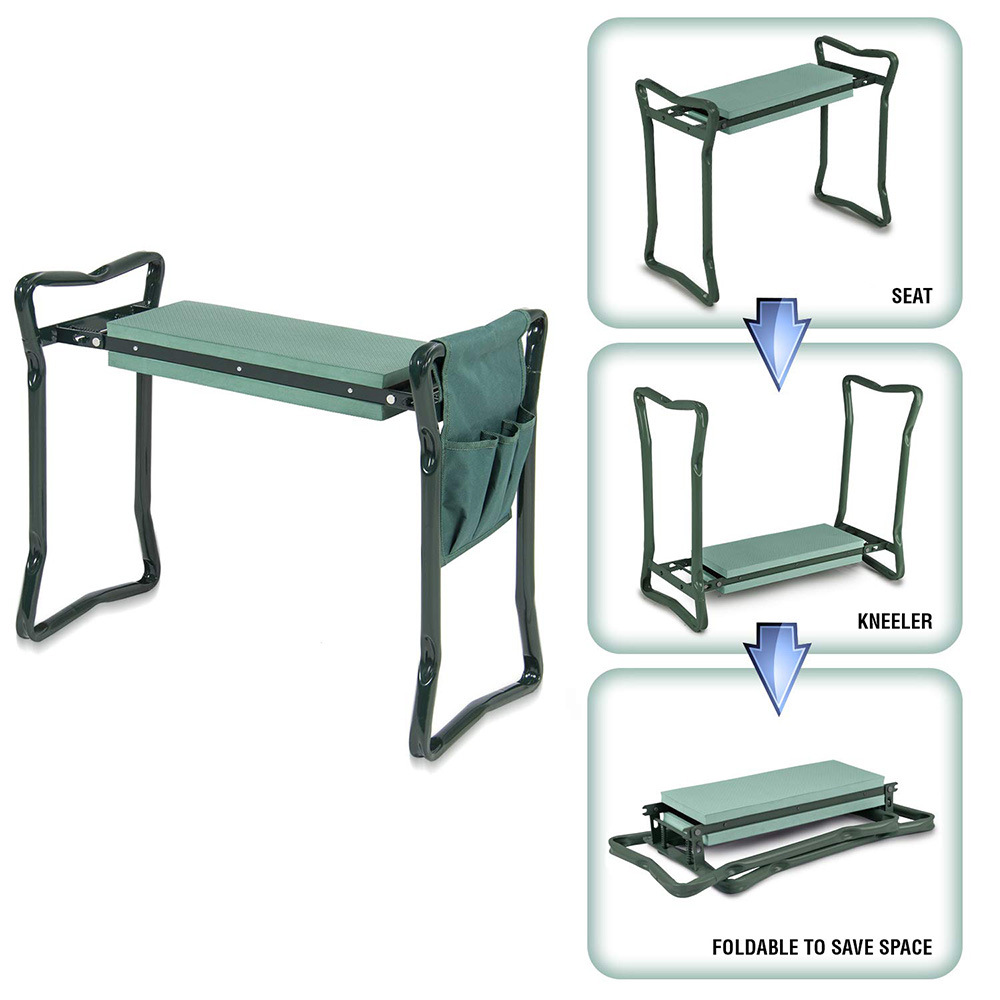 SEAT

KNEELER

FOLDABLE TO SAVE SPACE