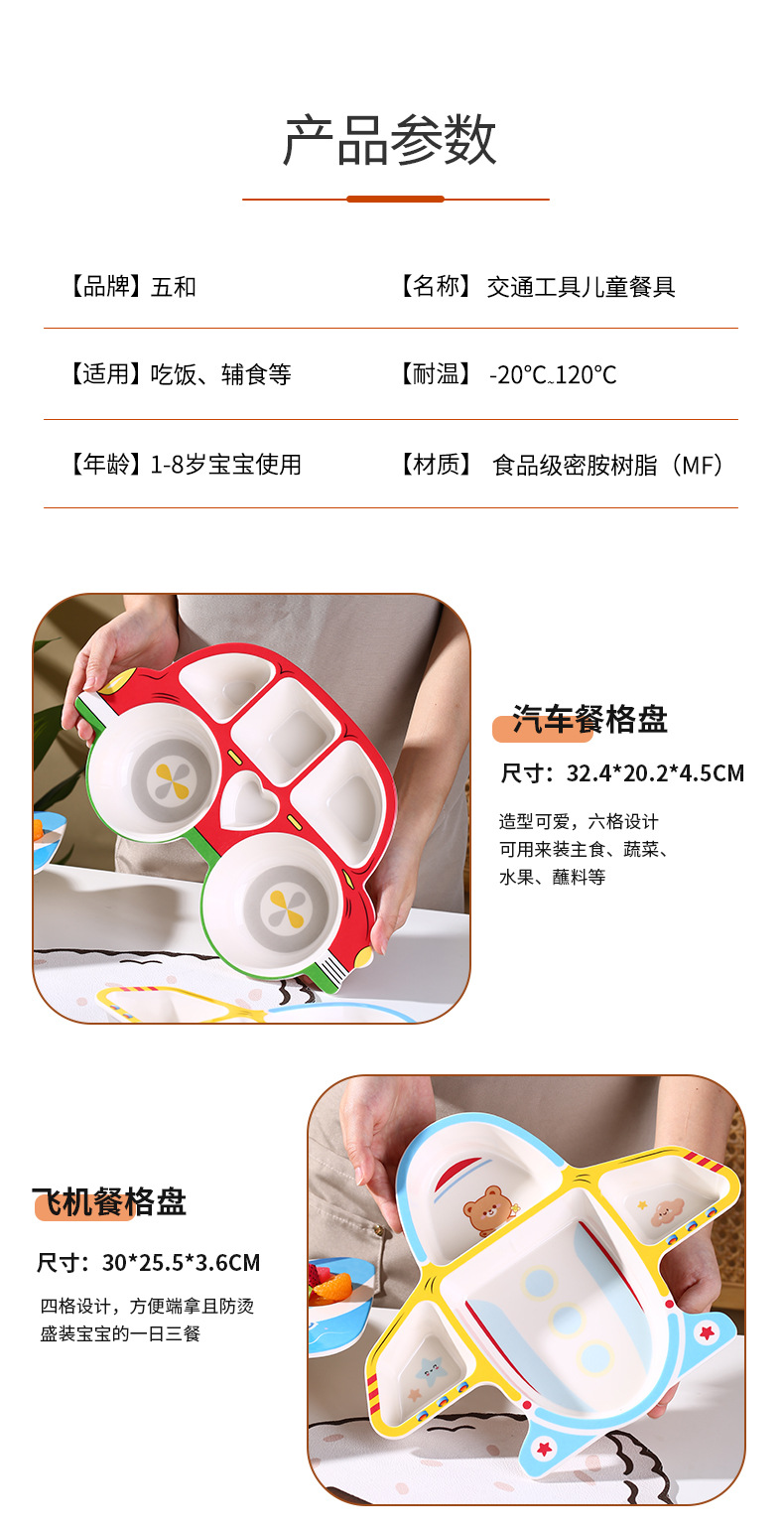 产品参数

【品牌】五和

【名称】 交通工具儿童餐具

【适用】吃饭、辅食等

【耐温】 -20°C~120°C

【年龄】1-8岁宝宝使用

【材质】 食品级密胺树脂（MF）

汽车餐格盘

尺寸：32.4*20.2*4.5CM

造型可爱，六格设计
可用来装主食、蔬菜、
水果、蘸料等

飞机餐格盘

尺寸：30*25.5*3.6CM

四格设计，方便端拿且防烫
盛装宝宝的一日三餐