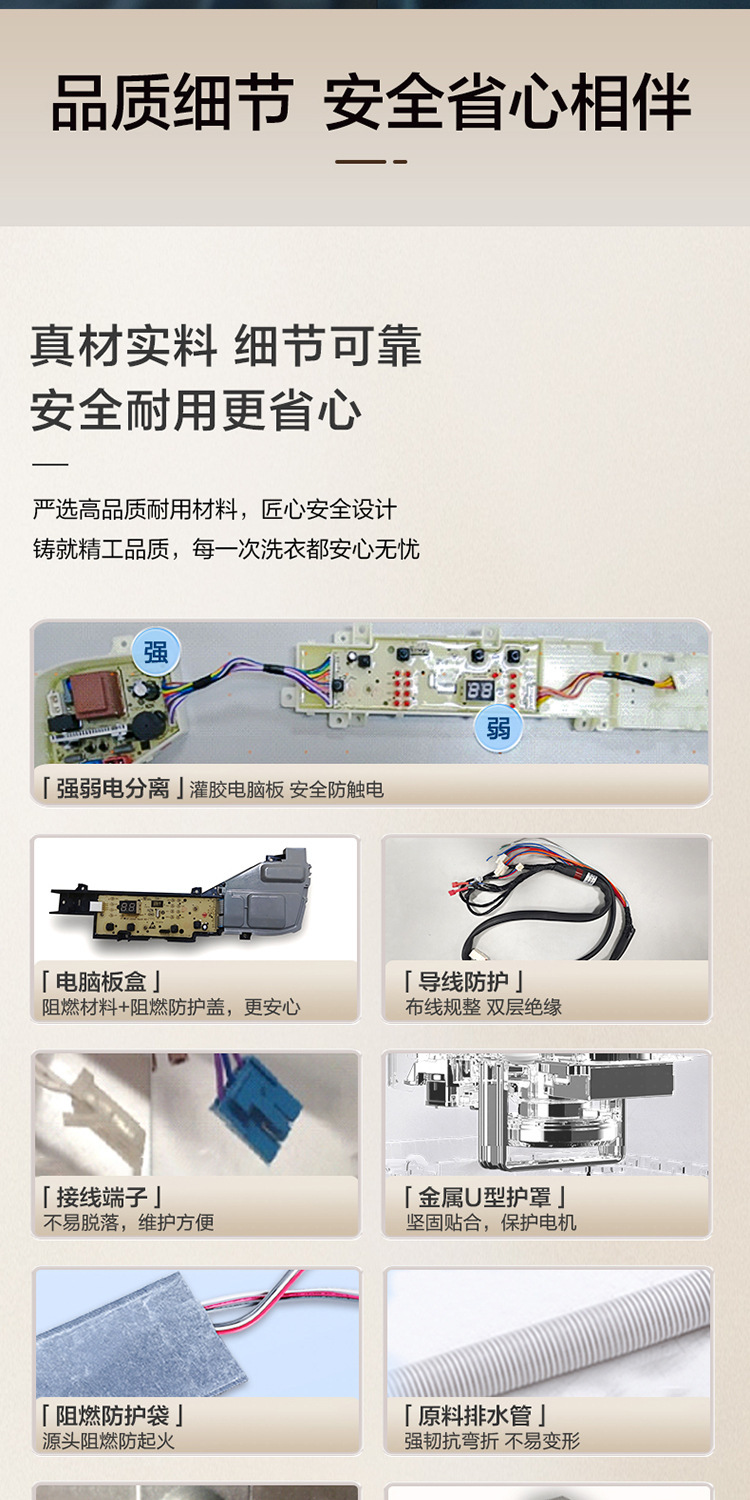 品质细节 安全省心相伴

真材实料 细节可靠
安全耐用更省心

严选高品质耐用材料，匠心安全设计
铸就精工品质，每一次洗衣都安心无忧

强

弱

「强弱电分离」灌胶电脑板 安全防触电

「电脑板盒」
阻燃材料+阻燃防护盖，更安心

「导线防护」
布线规整 双层绝缘

「接线端子」
不易脱落，维护方便

「金属U型护罩」
坚固贴合，保护电机

「阻燃防护袋」
源头阻燃防起火

「原料排水管」
强韧抗弯折 不易变形