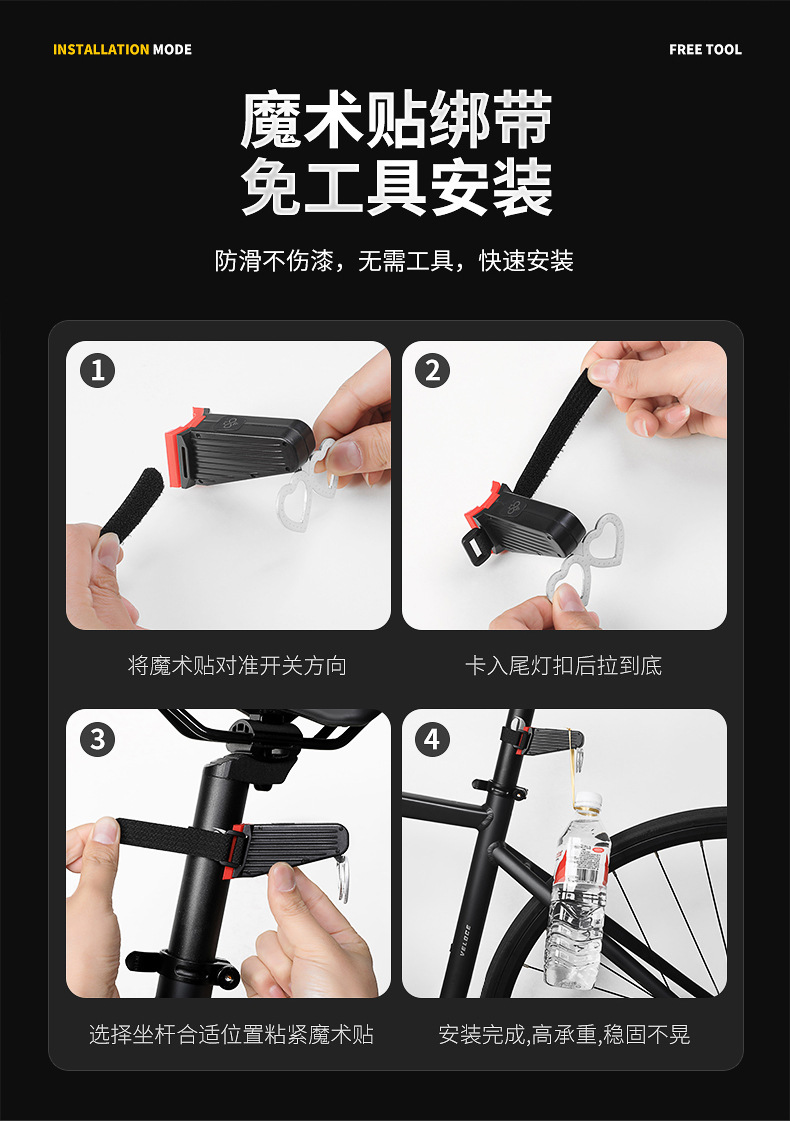 INSTALLATION MODE

FREE TOOL

魔术贴绑带
免工具安装

防滑不伤漆，无需工具，快速安装

1

将魔术贴对准开关方向

2

卡入尾灯扣后拉到底

3

选择坐杆合适位置粘紧魔术贴

4

VELOCE

安装完成,高承重,稳固不晃