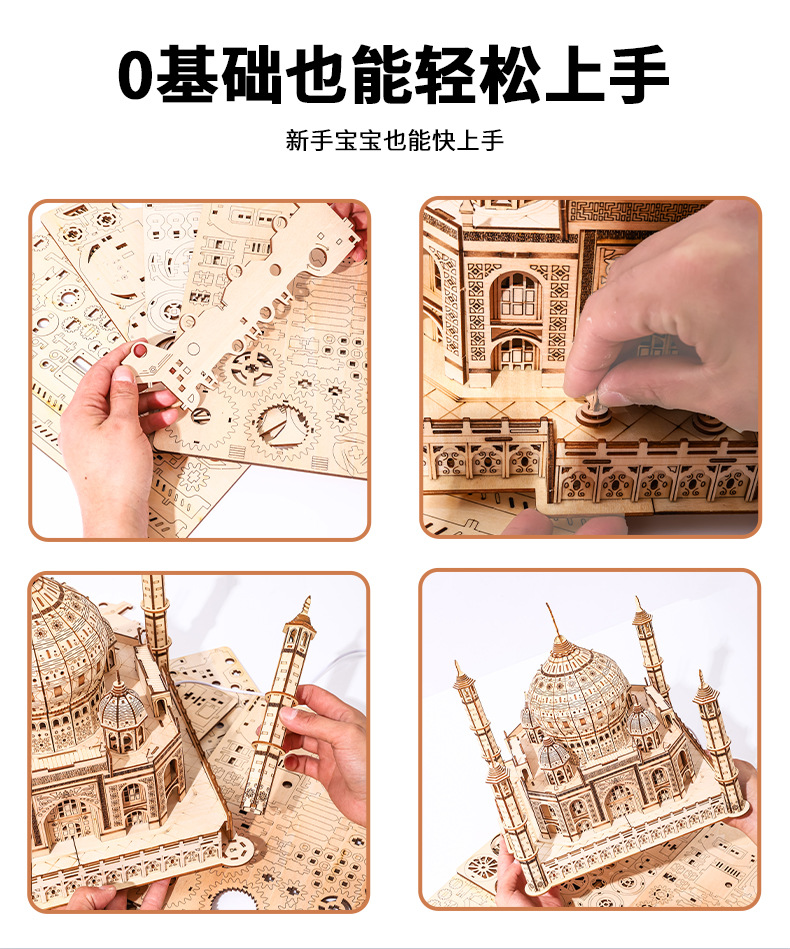 0基础也能轻松上手

新手宝宝也能快上手