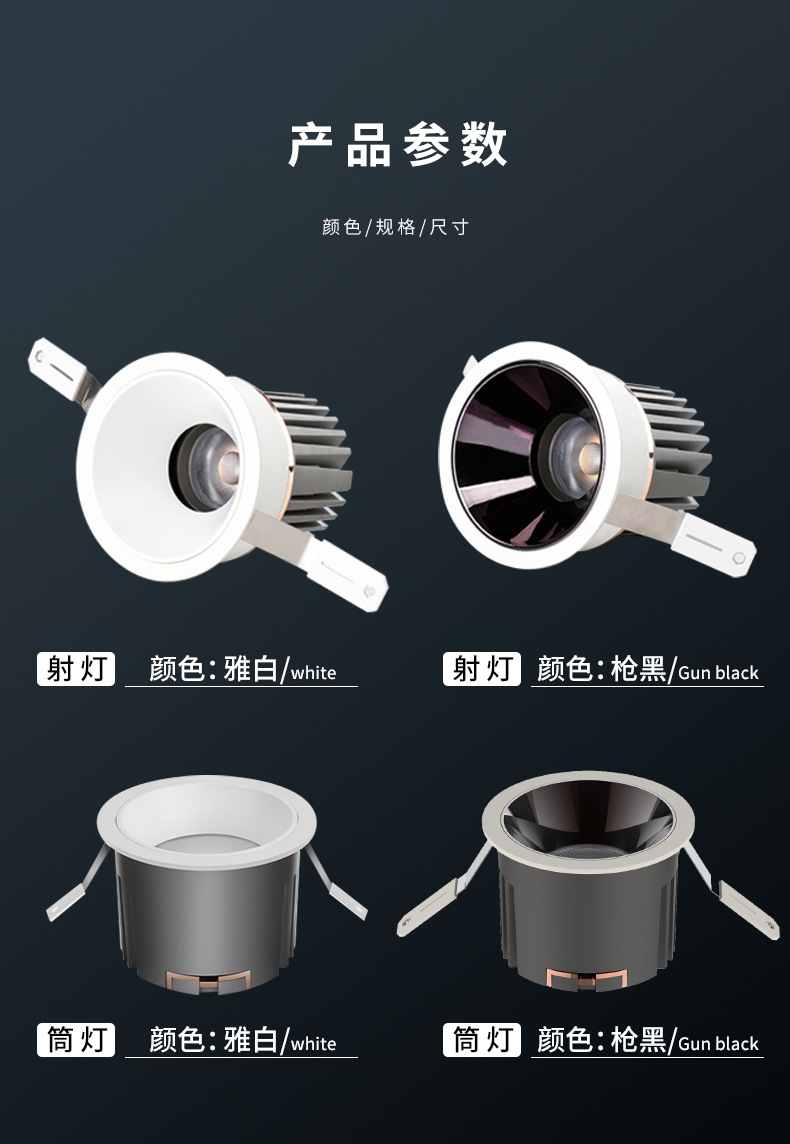 产品参数

颜色/规格/尺寸

射灯 颜色：雅白/white

射灯 颜色：枪黑/Gun black

筒灯 颜色：雅白/white

筒灯 颜色：枪黑/Gun black