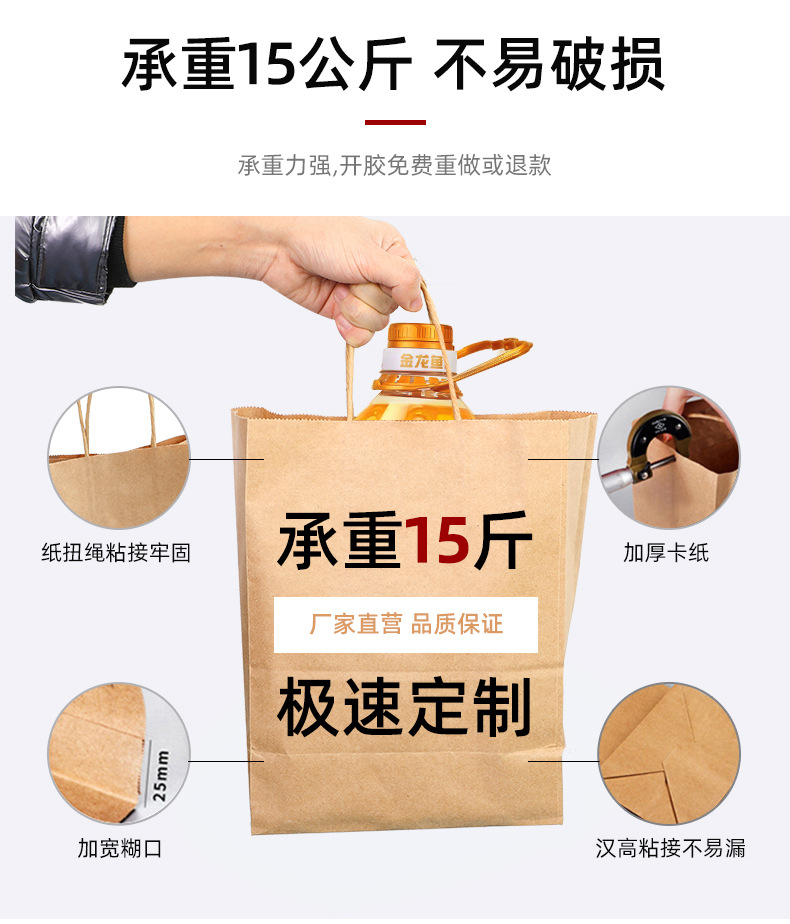 承重15公斤 不易破损

承重力强,开胶免费重做或退款

金龙鱼

纸扭绳粘接牢固

加厚卡纸

承重15斤

厂家直营 品质保证

极速定制

25mm

加宽糊口

汉高粘接不易漏