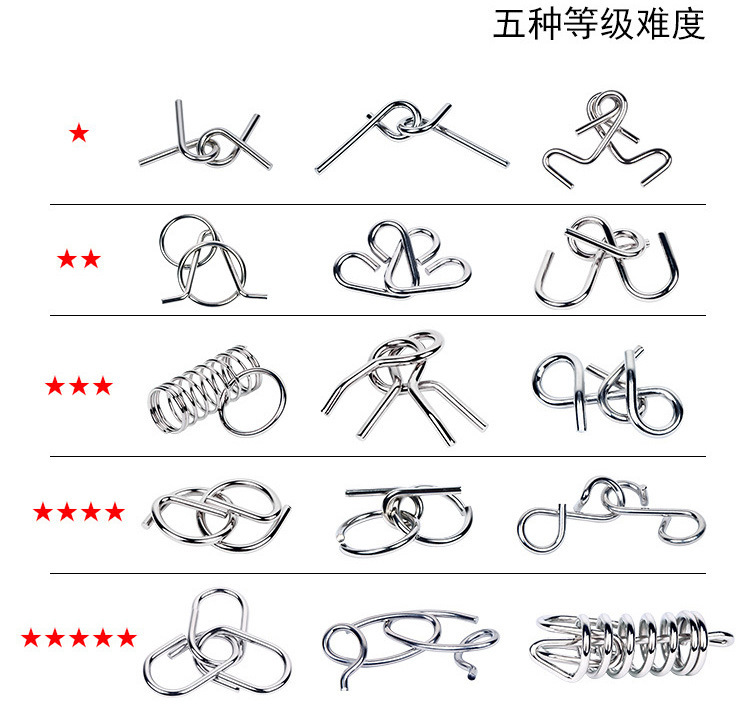 五种等级难度

★

★★

★★★

★★★★

★★★★★