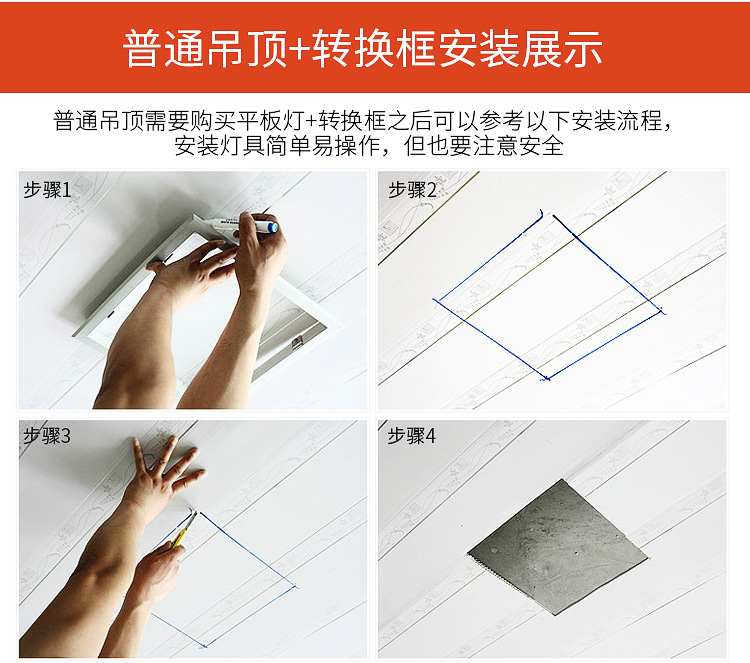 普通吊顶+转换框安装展示

普通吊顶需要购买平板灯+转换框之后可以参考以下安装流程，安装灯具简单易操作，但也要注意安全

步骤1

步骤2

步骤3

步骤4