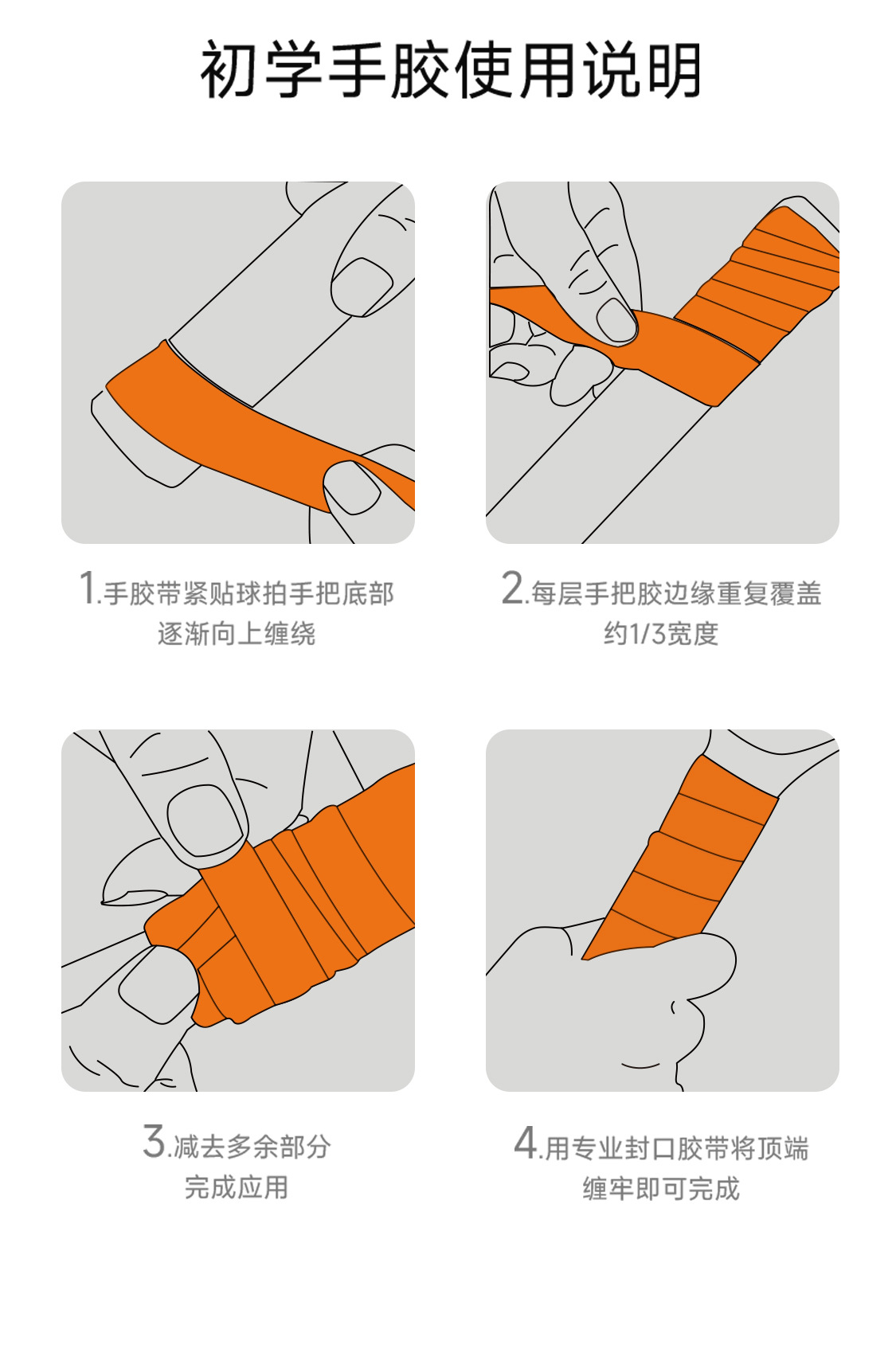 初学手胶使用说明

1.手胶带紧贴球拍手把底部
逐渐向上缠绕

2.每层手把胶边缘重复覆盖
约1/3宽度

3.减去多余部分
完成应用

4.用专业封口胶带将顶端
缠牢即可完成