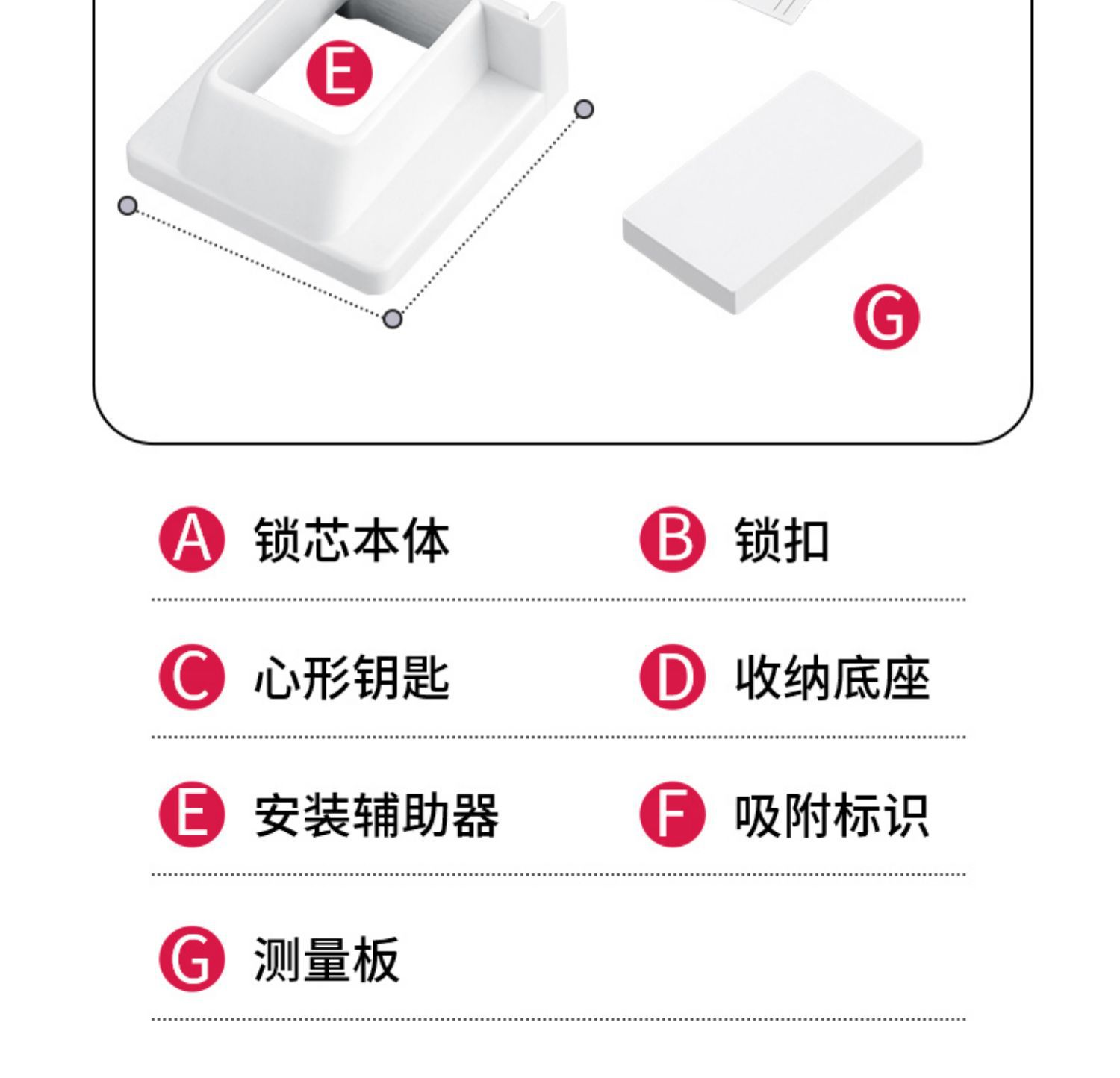 E

G

A 锁芯本体
B 锁扣

C 心形钥匙
D 收纳底座

E 安装辅助器
F 吸附标识

G 测量板