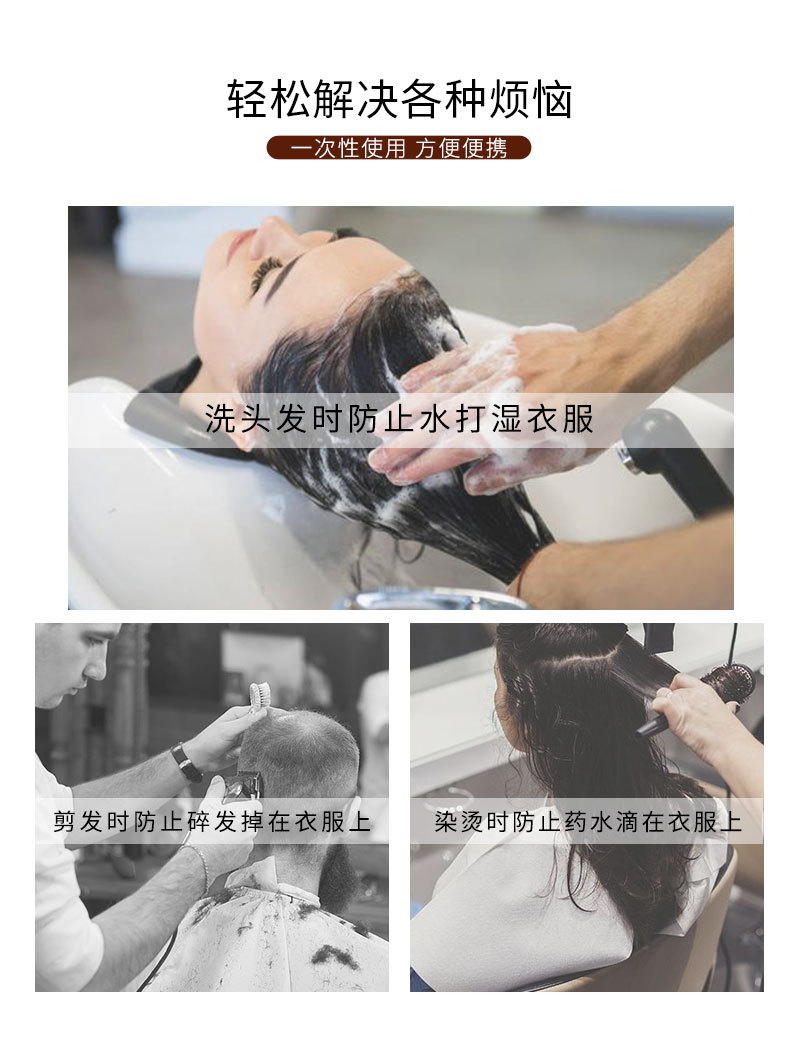 轻松解决各种烦恼

一次性使用 方便便携

洗头发时防止水打湿衣服

剪发时防止碎发掉在衣服上

染烫时防止药水滴在衣服上