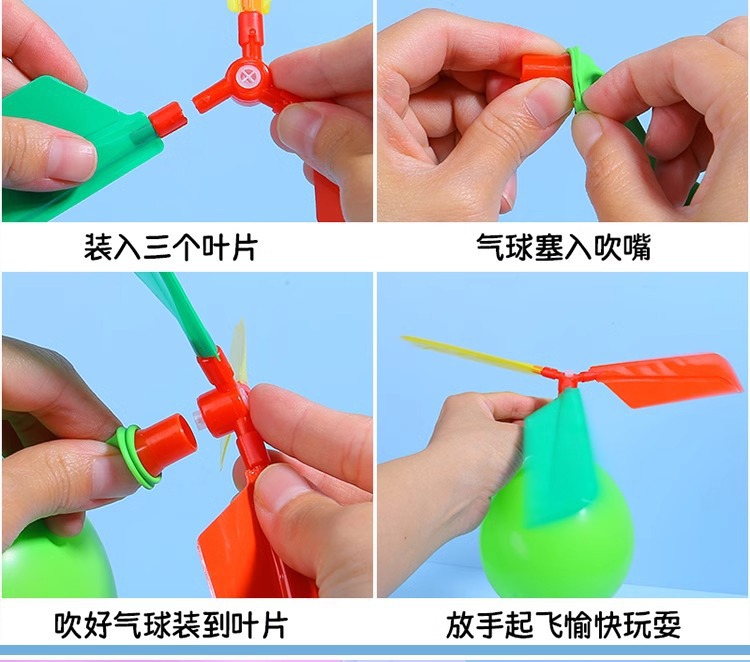 装入三个叶片

气球塞入吹嘴

吹好气球装到叶片

放手起飞愉快玩耍