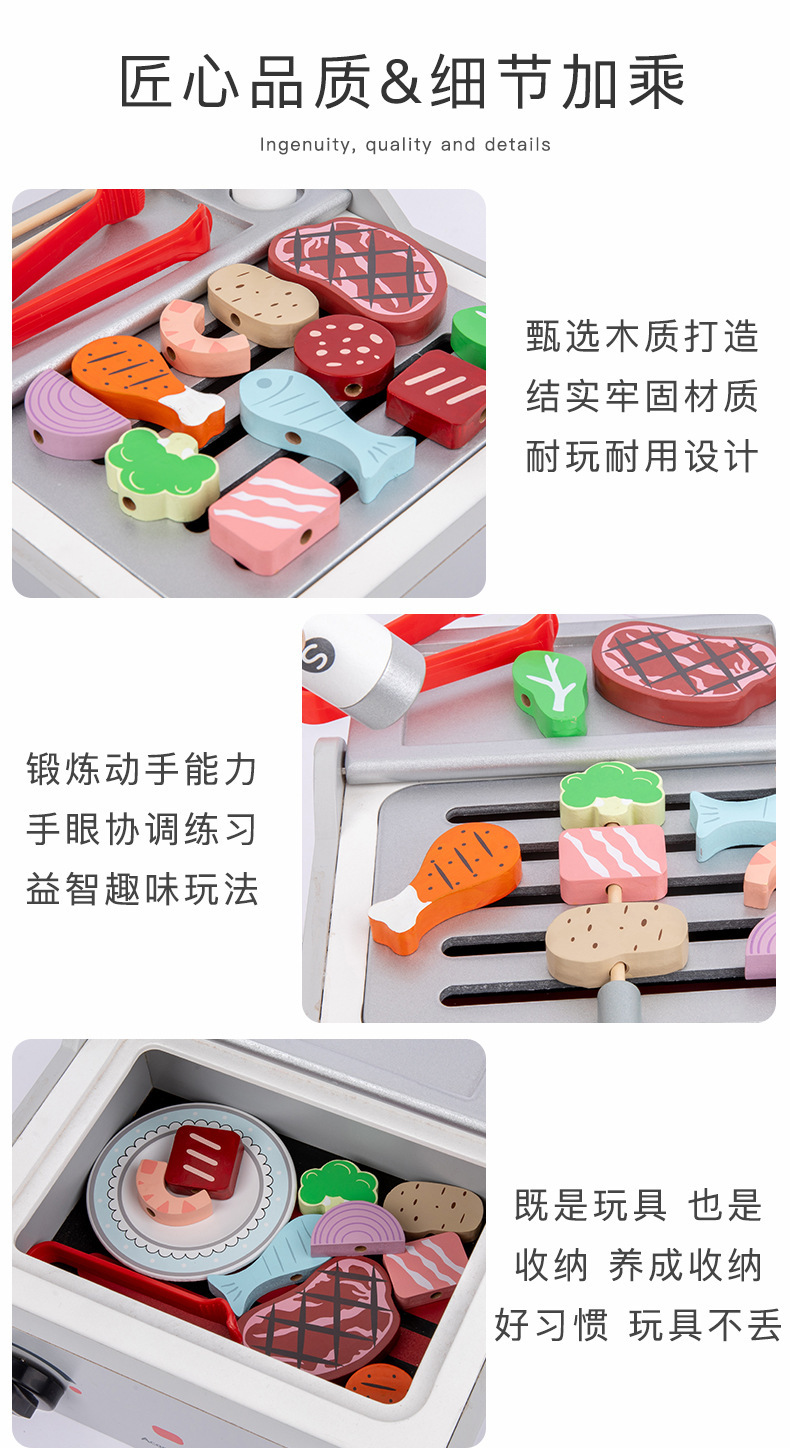 匠心品质&细节加乘

Ingenuity, quality and details

甄选木质打造
结实牢固材质
耐玩耐用设计

S

锻炼动手能力
手眼协调练习
益智趣味玩法

既是玩具 也是
收纳 养成收纳
好习惯 玩具不丢