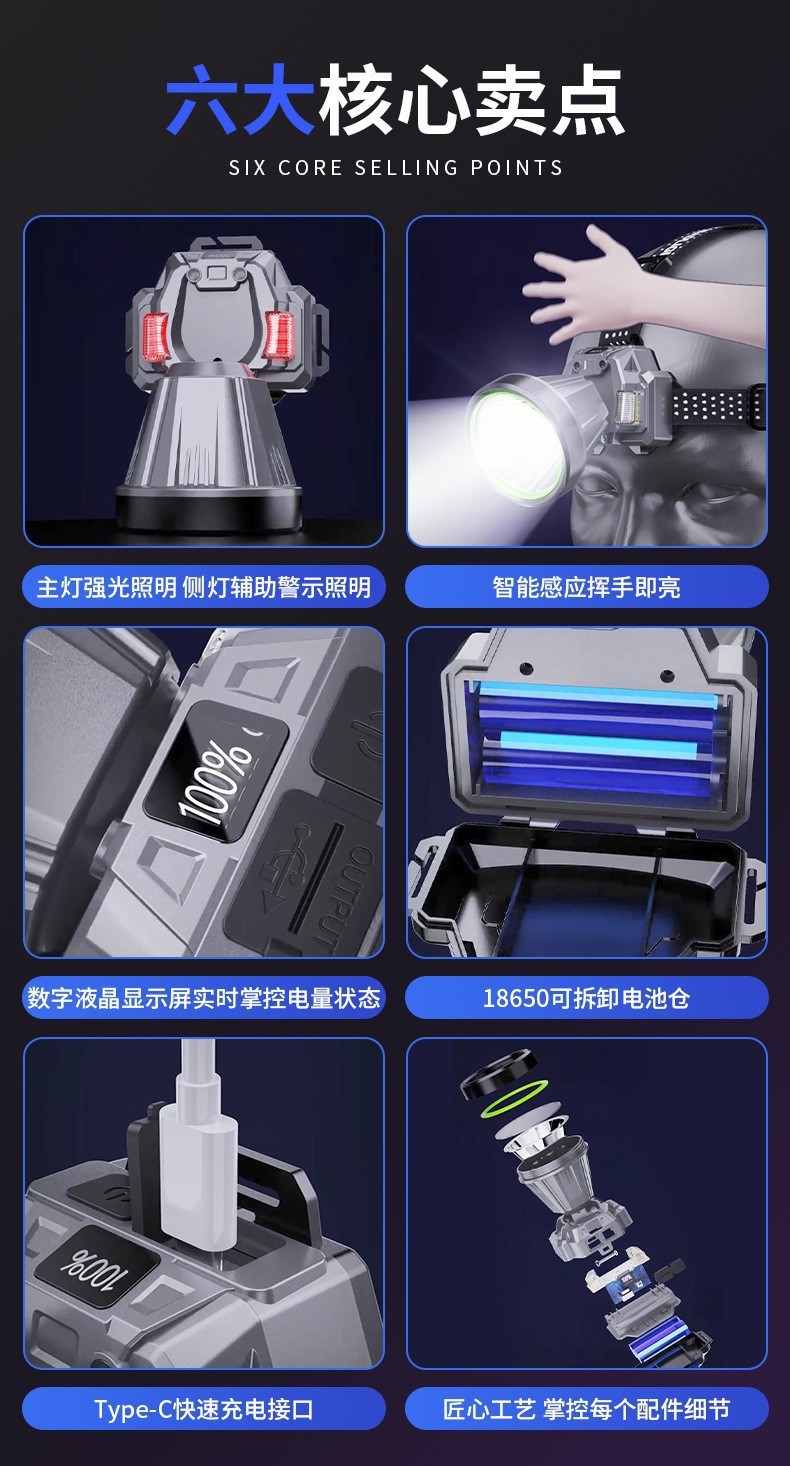 六大核心卖点
SIX CORE SELLING POINTS

主灯强光照明 侧灯辅助警示照明

智能感应挥手即亮

100%

OUTPUT

数字液晶显示屏实时掌控电量状态

18650可拆卸电池仓

100%

Type-C快速充电接口

匠心工艺 掌控每个配件细节