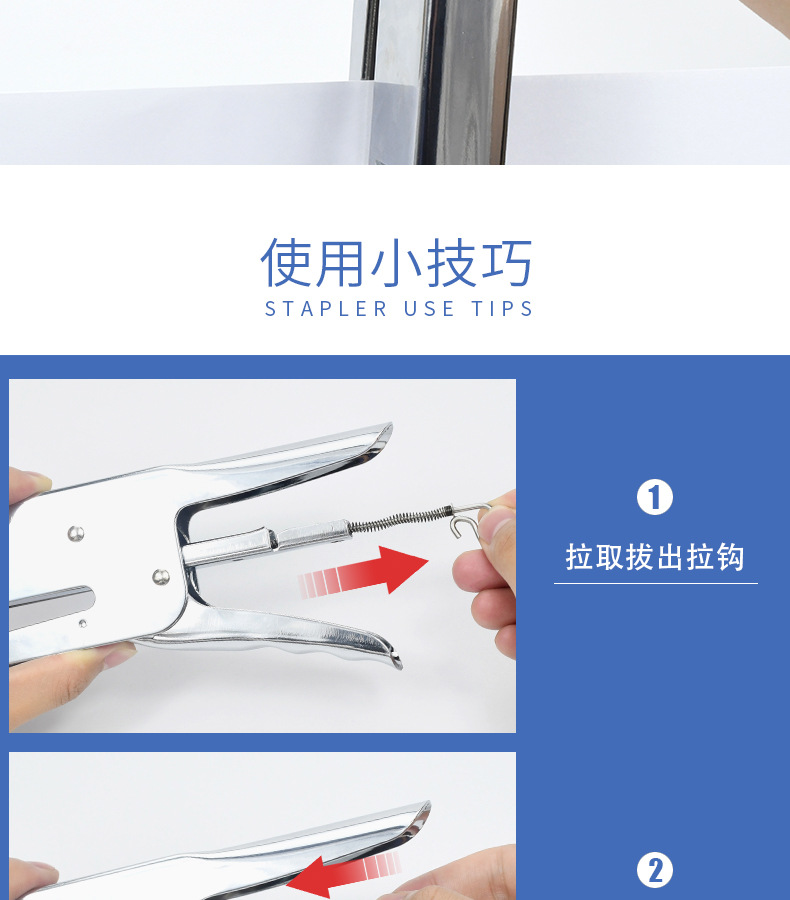 使用小技巧
STAPLER USE TIPS

1
拉取拔出拉钩

2