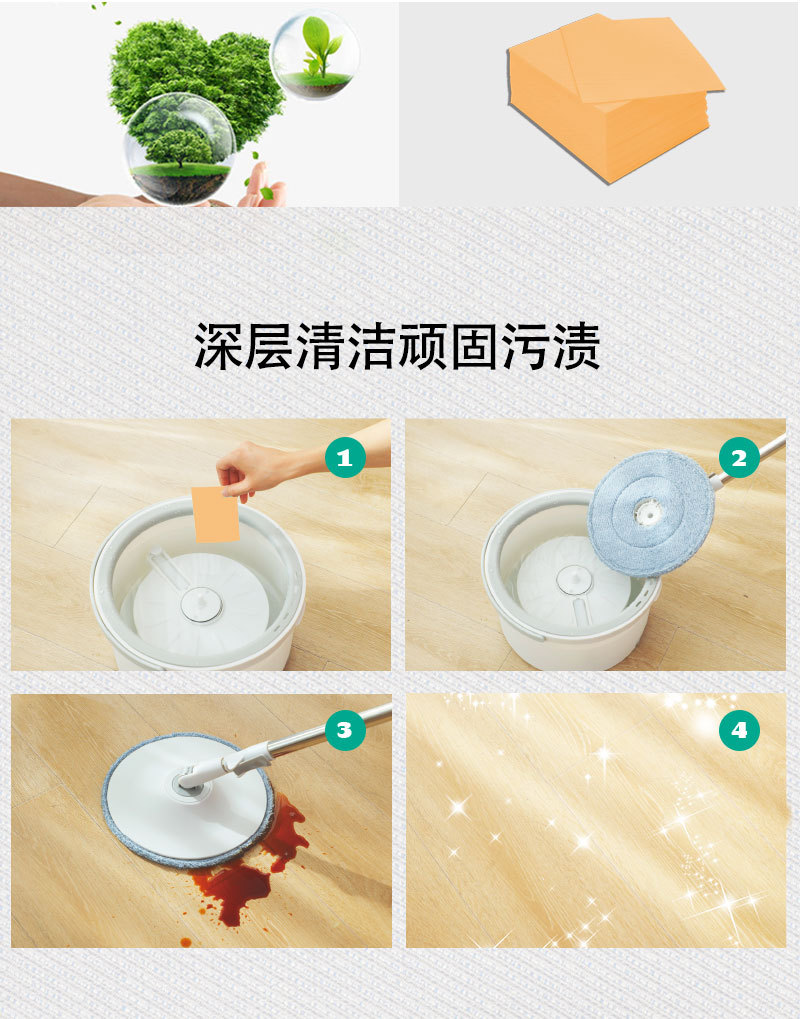 深层清洁顽固污渍

1

2

3

4