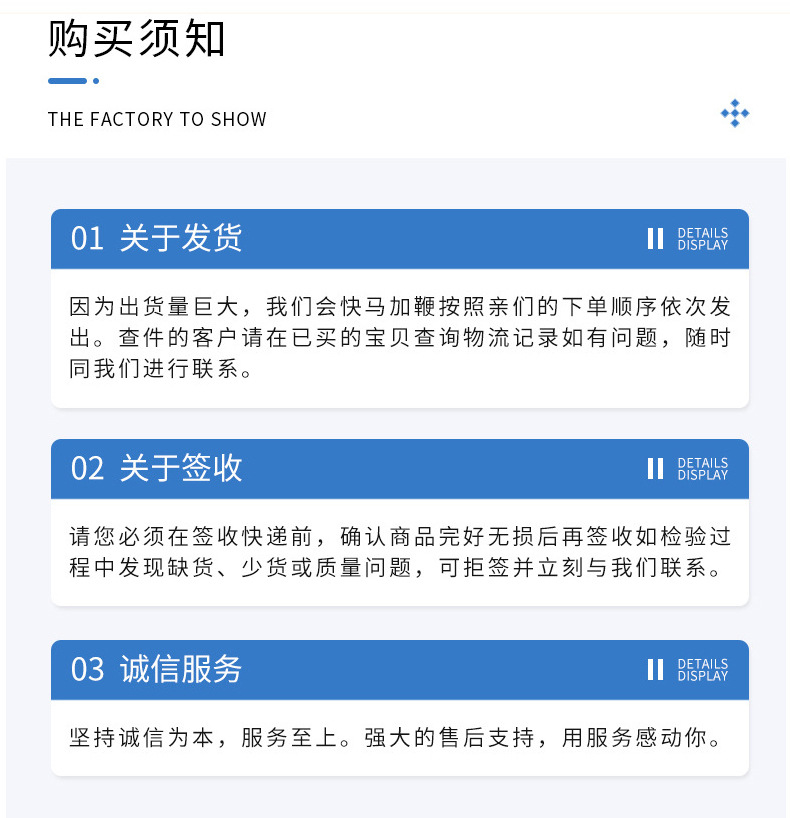 购买须知

THE FACTORY TO SHOW

01 关于发货

DETAILS
DISPLAY

因为出货量巨大，我们会快马加鞭按照亲们的下单顺序依次发出。查件的客户请在已买的宝贝查询物流记录如有问题，随时同我们进行联系。

02 关于签收

DETAILS
DISPLAY

请您必须在签收快递前，确认商品完好无损后再签收如检验过程中发现缺货、少货或质量问题，可拒签并立刻与我们联系。

03 诚信服务

DETAILS
DISPLAY

坚持诚信为本，服务至上。强大的售后支持，用服务感动你。