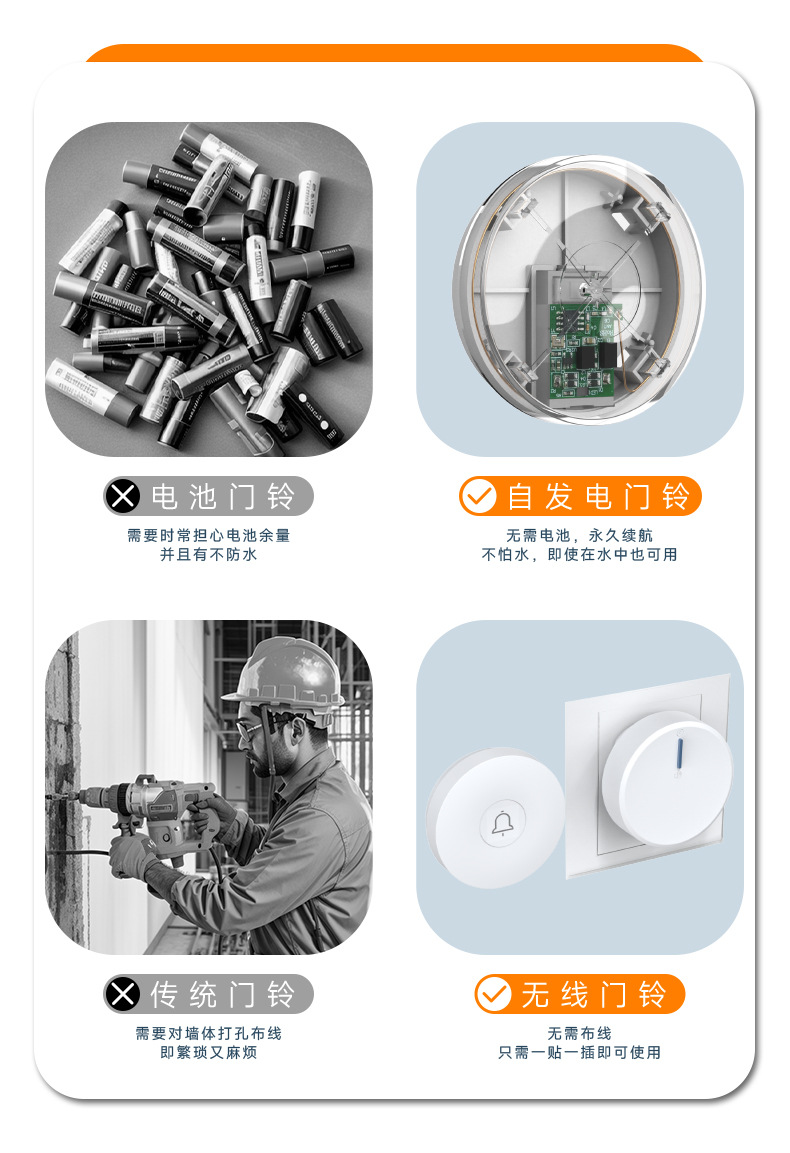 电池门铃
需要时常担心电池余量
并且有不防水

自发电门铃
无需电池，永久续航
不怕水，即使在水中也可用

传统门铃
需要对墙体打孔布线
即繁琐又麻烦

无线门铃
无需布线
只需一贴一插即可使用